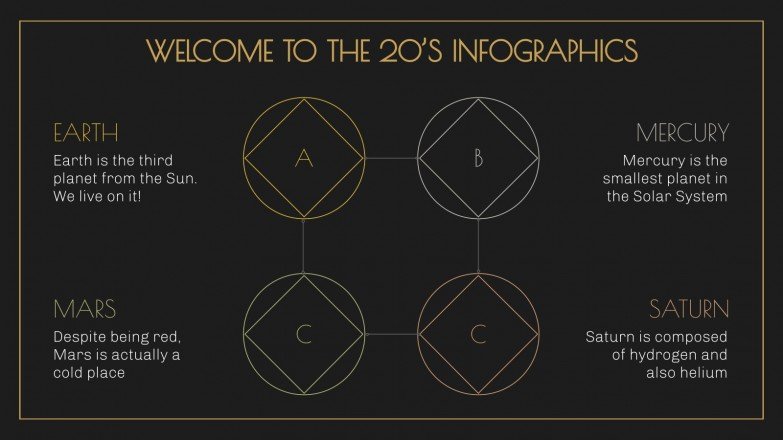 WELCOME TO THE 20'S INFOGRAPHICS

EARTH
Earth is the third planet from the Sun. We live on it!

A

B

MERCURY
Mercury is the smallest planet in the Solar System

MARS
Despite being red, Mars is actually a cold place

C

C

SATURN
Saturn is composed of hydrogen and also helium