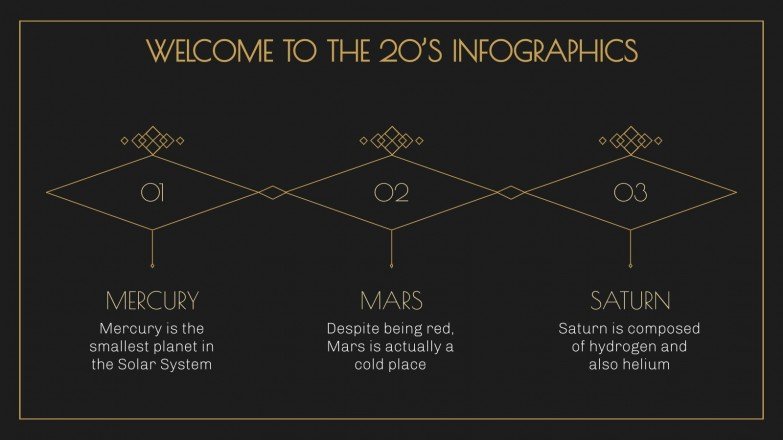 WELCOME TO THE 20'S INFOGRAPHICS

01

MERCURY

Mercury is the smallest planet in the Solar System

02

MARS

Despite being red, Mars is actually a cold place

03

SATURN

Saturn is composed of hydrogen and also helium