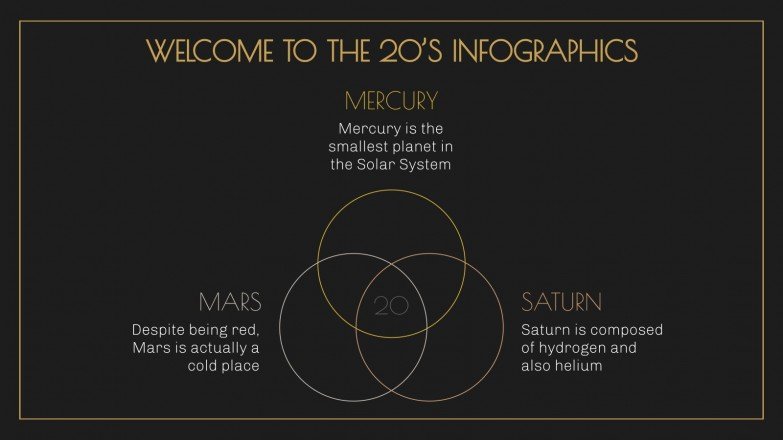 WELCOME TO THE 20'S INFOGRAPHICS

MERCURY

Mercury is the smallest planet in the Solar System

MARS

Despite being red, Mars is actually a cold place

20

SATURN

Saturn is composed of hydrogen and also helium