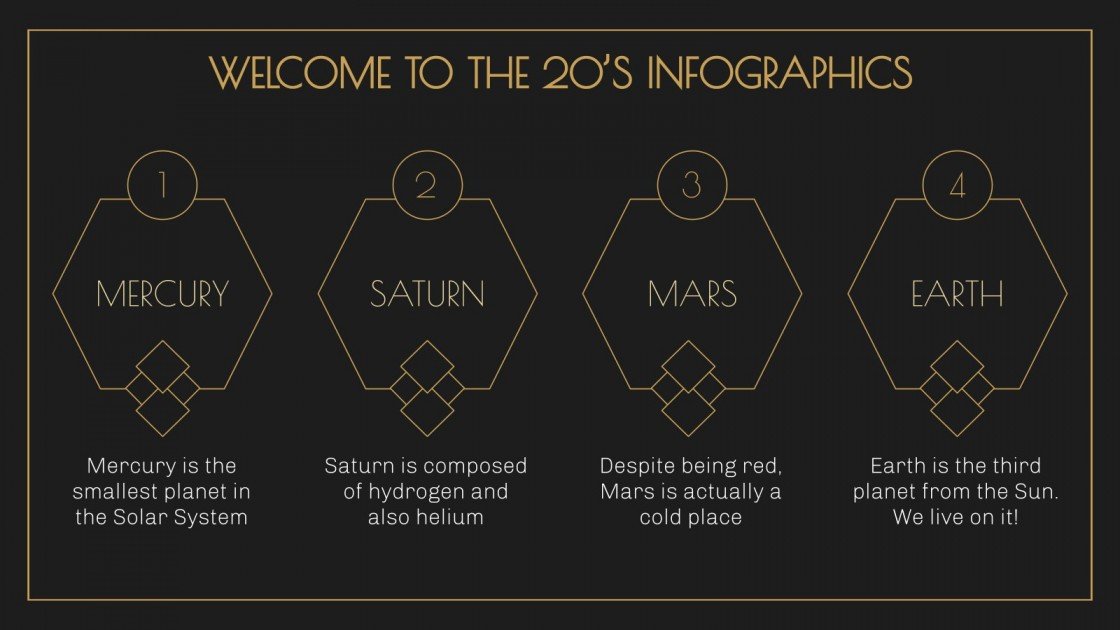 WELCOME TO THE 20'S INFOGRAPHICS

1

MERCURY

Mercury is the smallest planet in the Solar System

2

SATURN

Saturn is composed of hydrogen and also helium

3

MARS

Despite being red, Mars is actually a cold place

4

EARTH

Earth is the third planet from the Sun. We live on it!