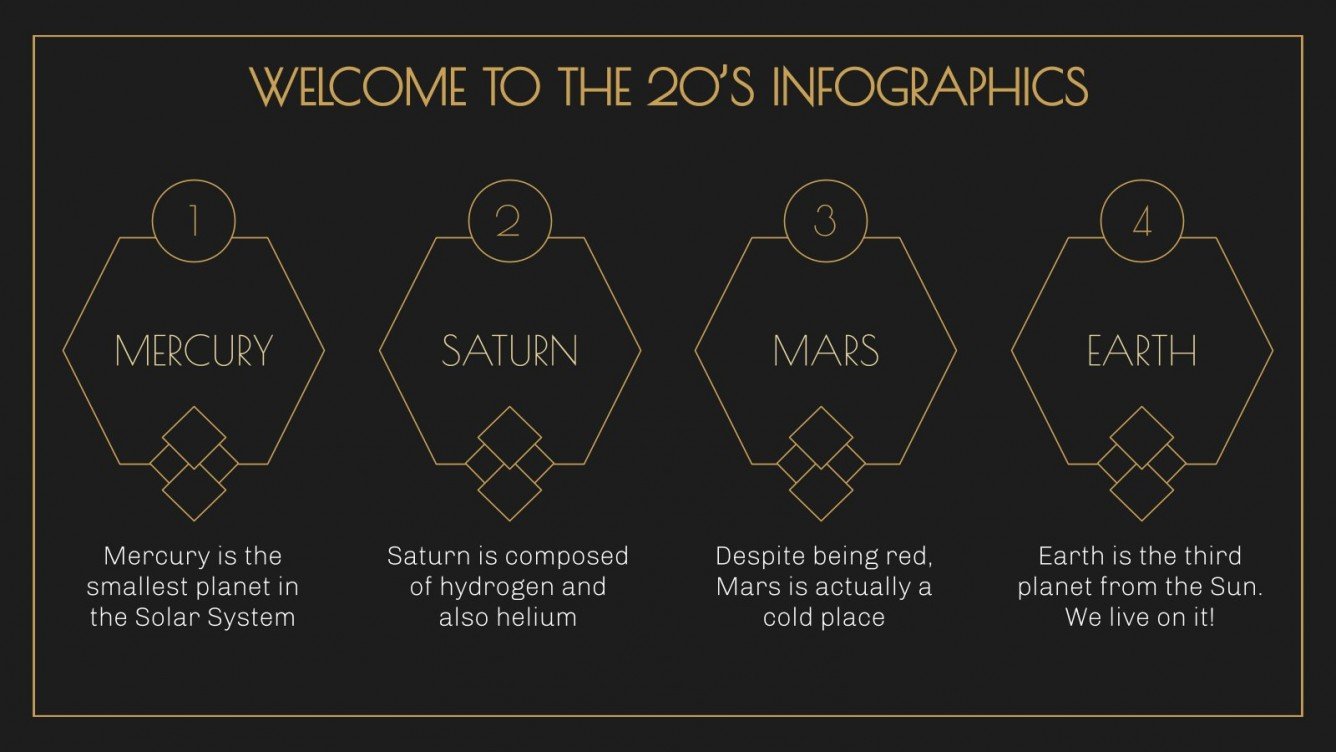 WELCOME TO THE 20'S INFOGRAPHICS

1
MERCURY
Mercury is the smallest planet in the Solar System

2
SATURN
Saturn is composed of hydrogen and also helium

3
MARS
Despite being red, Mars is actually a cold place

4
EARTH
Earth is the third planet from the Sun. We live on it!