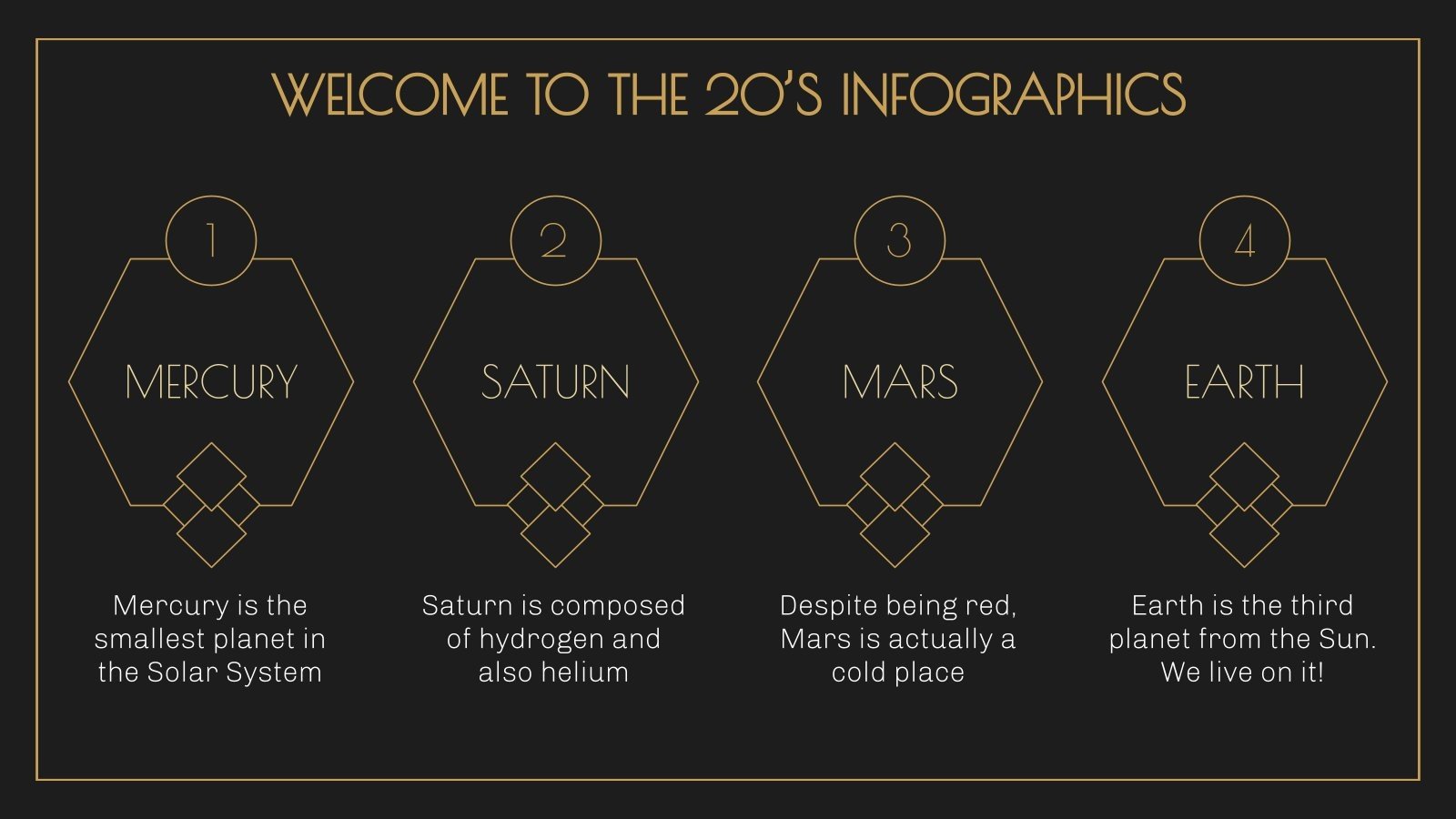 WELCOME TO THE 20'S INFOGRAPHICS

1

MERCURY

Mercury is the smallest planet in the Solar System

2

SATURN

Saturn is composed of hydrogen and also helium

3

MARS

Despite being red, Mars is actually a cold place

4

EARTH

Earth is the third planet from the Sun. We live on it!