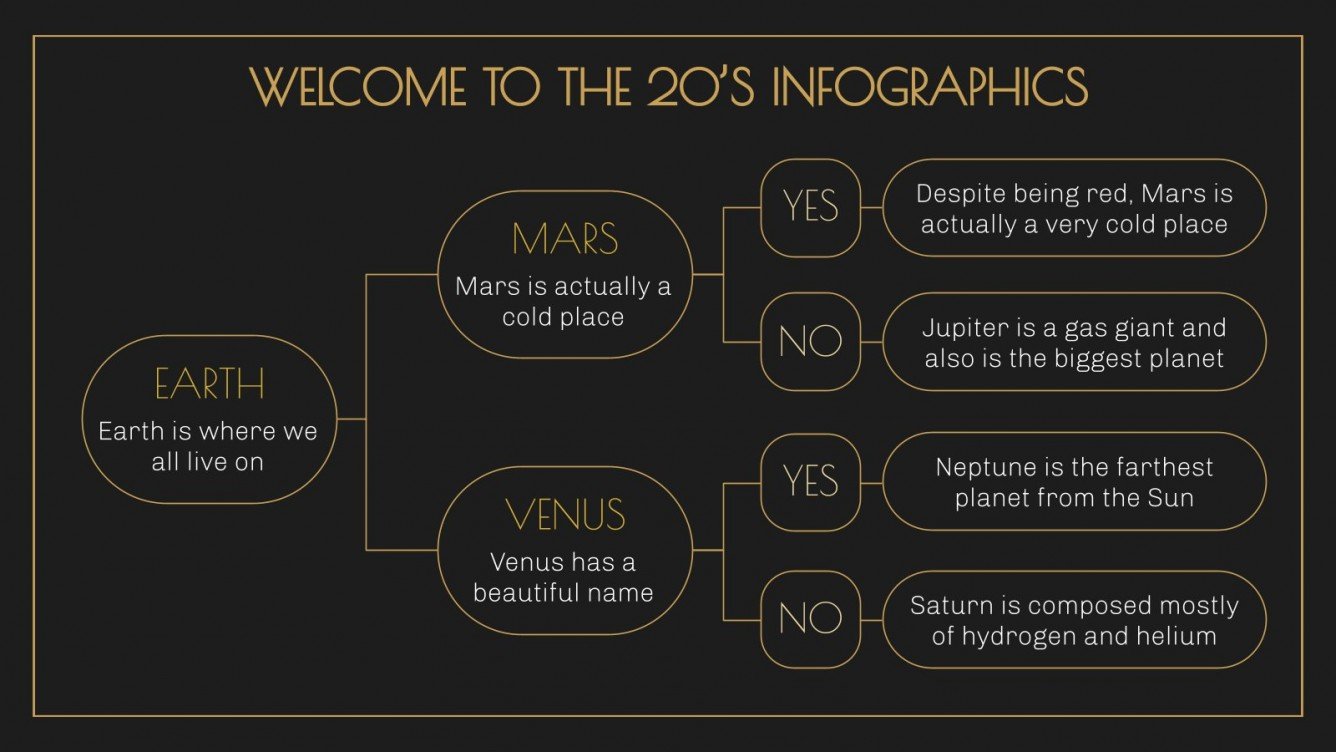 WELCOME TO THE 20'S INFOGRAPHICS

EARTH
Earth is where we all live on

MARS
Mars is actually a cold place

YES

Despite being red, Mars is actually a very cold place

NO

Jupiter is a gas giant and also is the biggest planet

VENUS
Venus has a beautiful name

YES

Neptune is the farthest planet from the Sun

NO

Saturn is composed mostly of hydrogen and helium