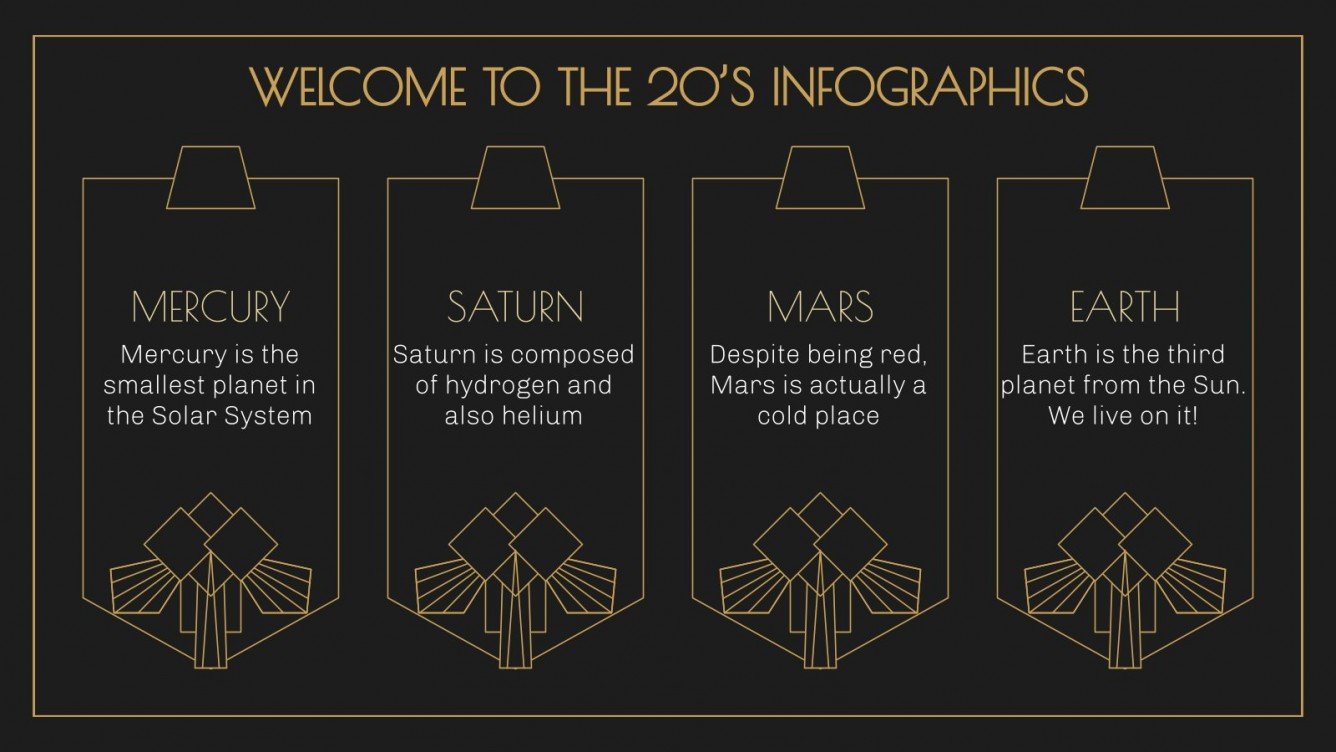 WELCOME TO THE 20'S INFOGRAPHICS

MERCURY
Mercury is the smallest planet in the Solar System

SATURN
Saturn is composed of hydrogen and also helium

MARS
Despite being red, Mars is actually a cold place

EARTH
Earth is the third planet from the Sun. We live on it!