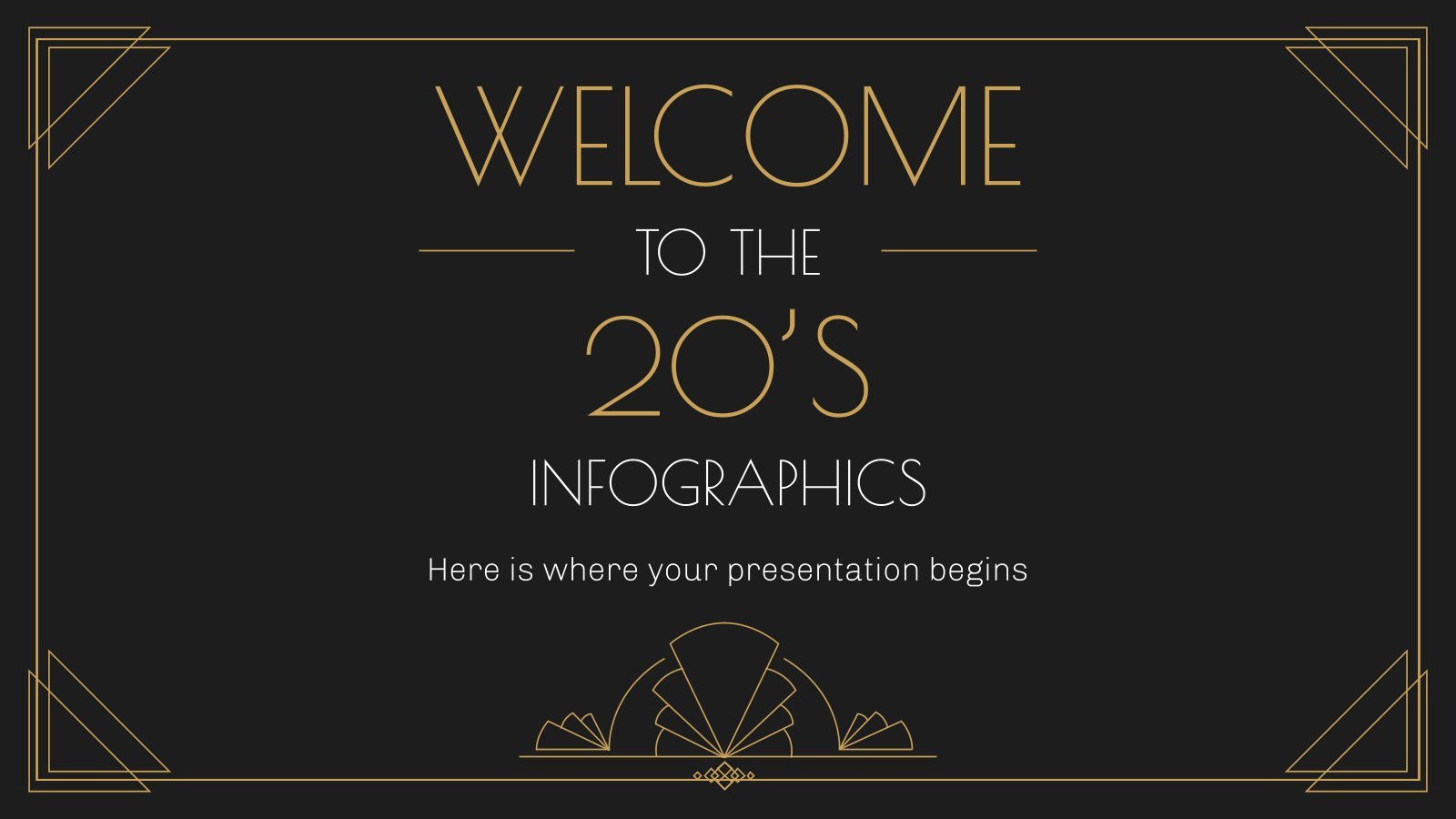 WELCOME

TO THE

20'S

INFOGRAPHICS

Here is where your presentation begins