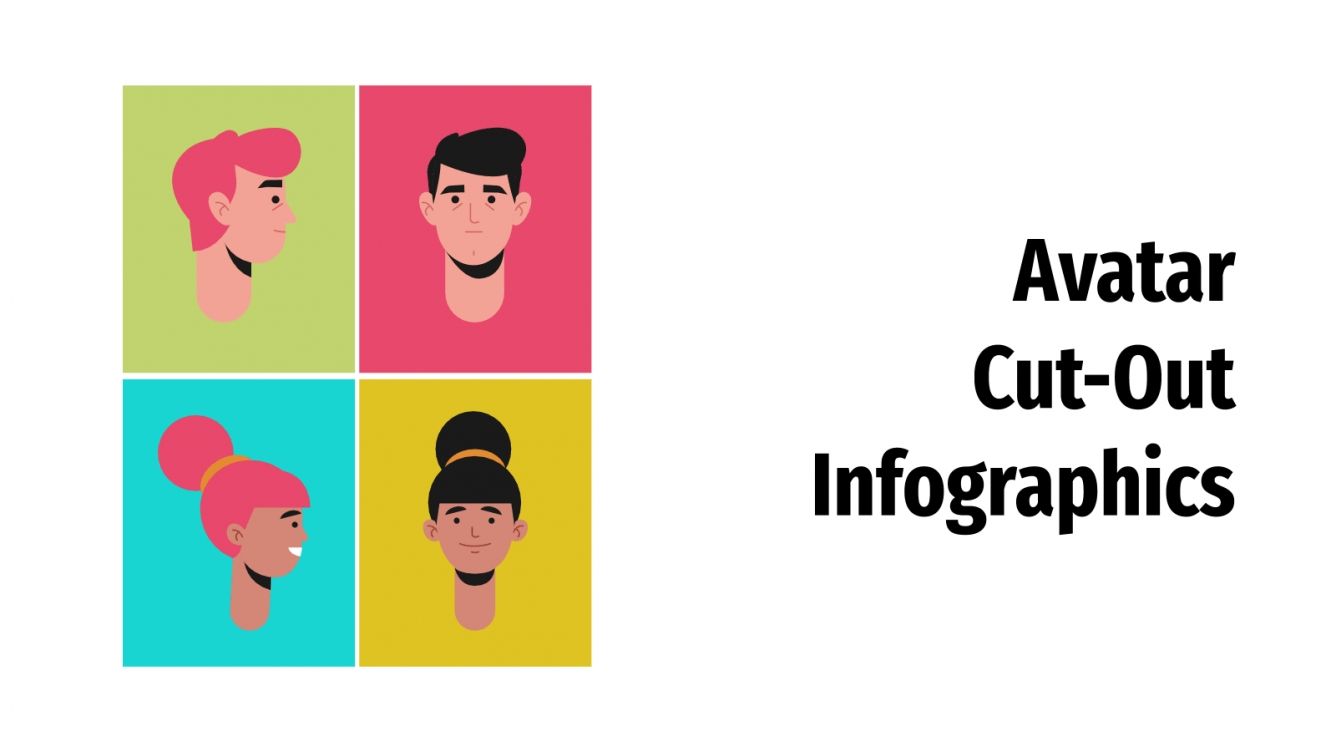 Avatar Cut-Out Infographics