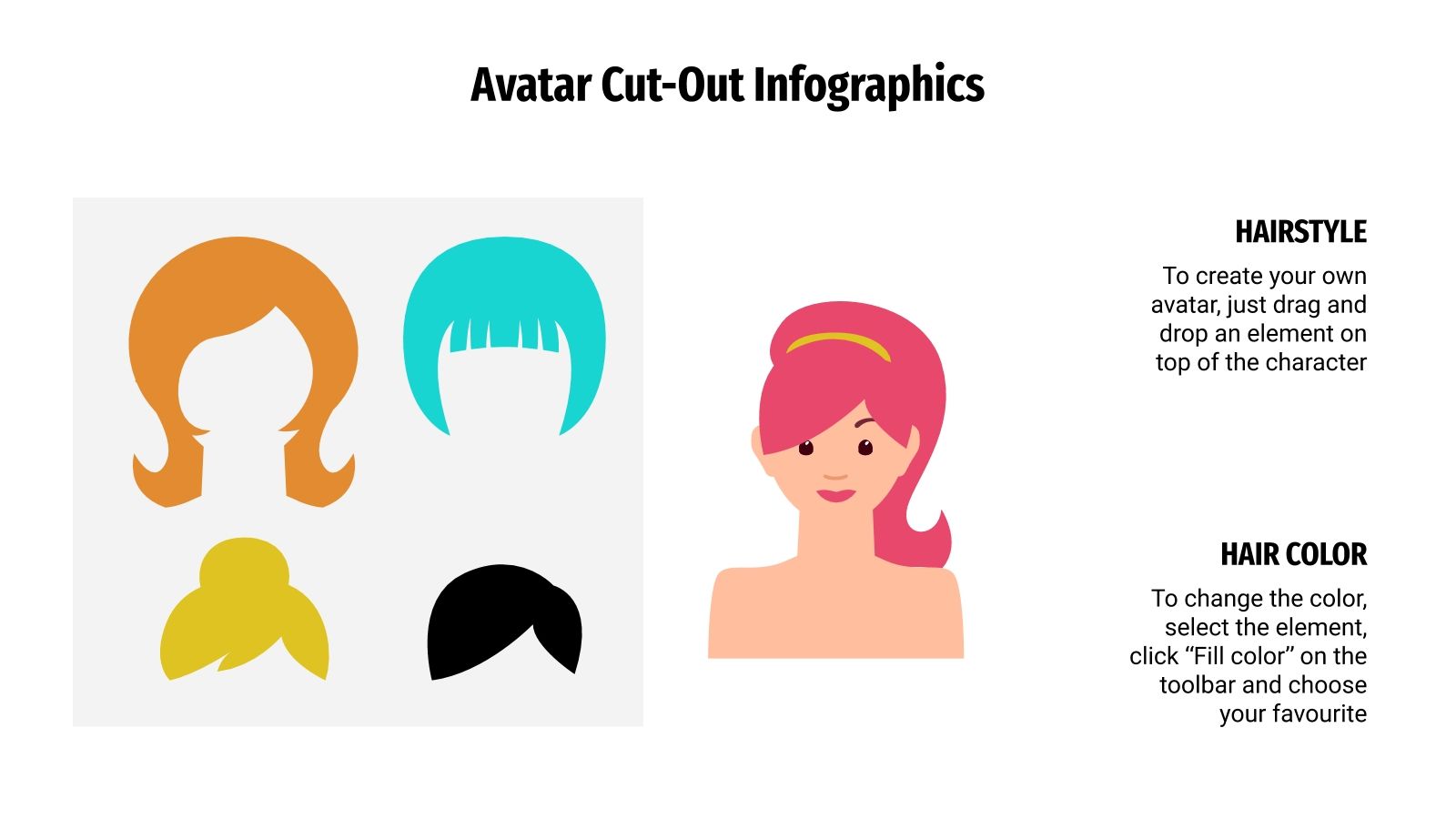 Avatar Cut-Out Infographics

HAIRSTYLE

To create your own avatar, just drag and drop an element on top of the character

HAIR COLOR

To change the color, select the element, click “Fill color” on the toolbar and choose your favourite