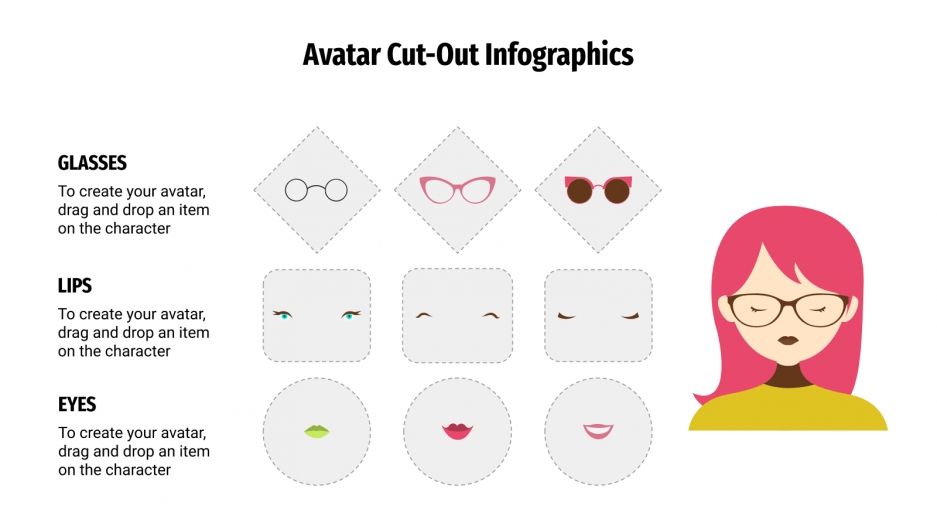 Avatar Cut-Out Infographics

GLASSES
To create your avatar, drag and drop an item on the character

LIPS
To create your avatar, drag and drop an item on the character

EYES
To create your avatar, drag and drop an item on the character