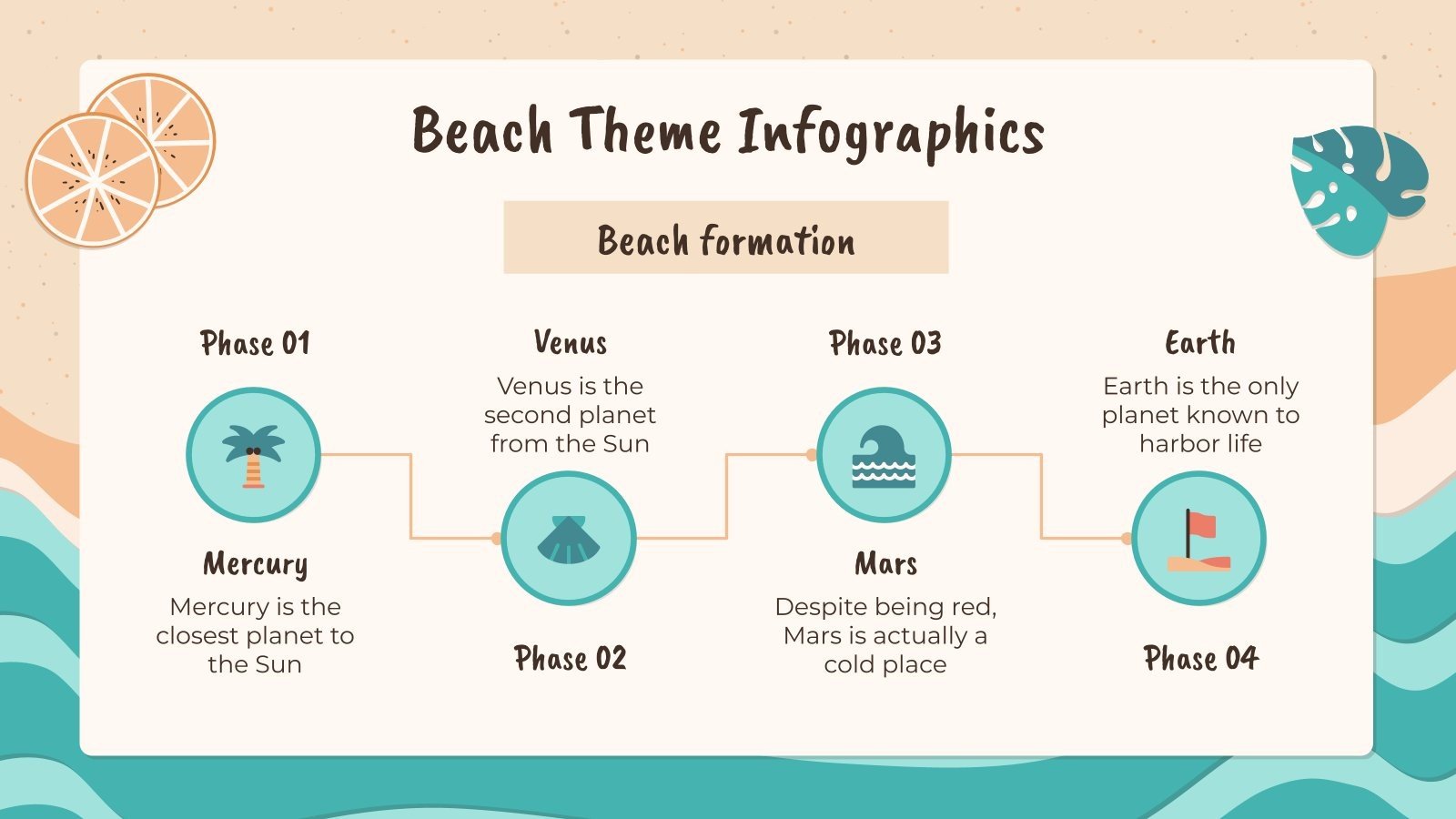 Beach Theme Infographics

Beach formation

Phase 01

Mercury

Mercury is the closest planet to the Sun

Venus

Venus is the second planet from the Sun

Phase 02

Phase 03

Mars

Despite being red, Mars is actually a cold place

Earth

Earth is the only planet known to harbor life

Phase 04