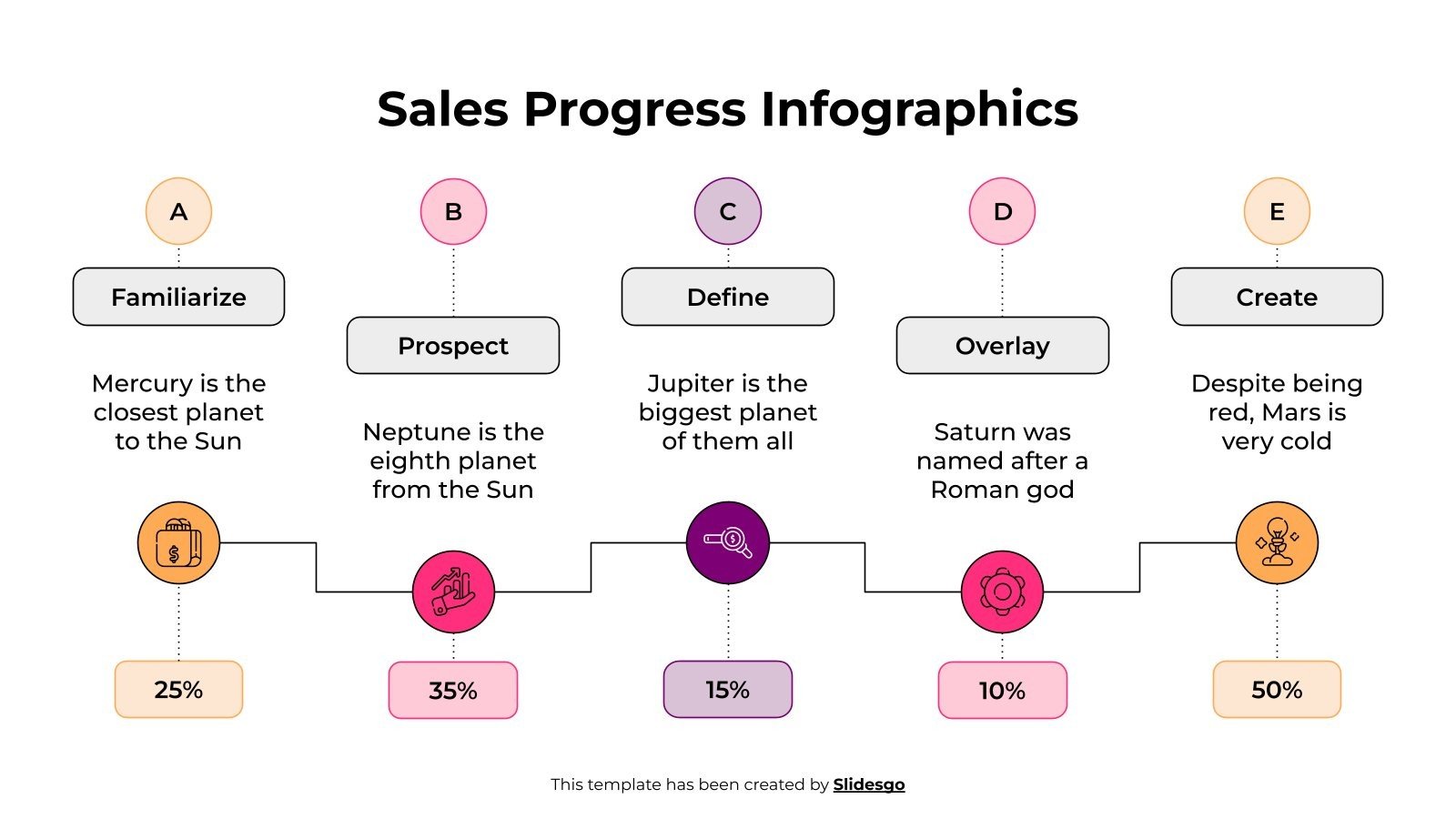 Sales Progress Infographics

A

Familiarize

Mercury is the closest planet to the Sun

25%

B

Prospect

Neptune is the eighth planet from the Sun

35%

C

Define

Jupiter is the biggest planet of them all

15%

D

Overlay

Saturn was named after a Roman god

10%

E

Create

Despite being red, Mars is very cold

50%

This template has been created by Slidesgo