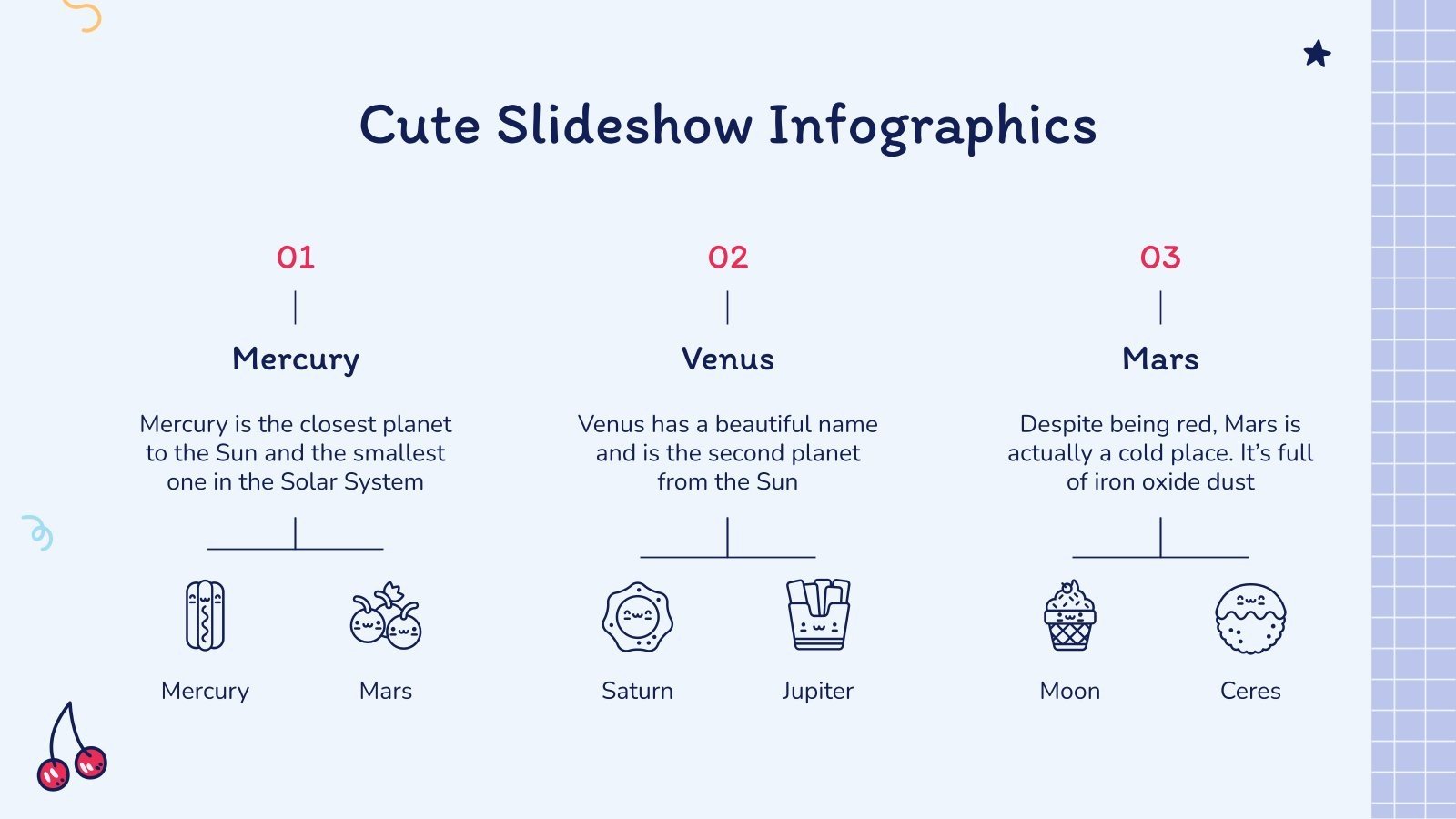 Cute Slideshow Infographics

01

Mercury

Mercury is the closest planet to the Sun and the smallest one in the Solar System

Mercury

Mars

02

Venus

Venus has a beautiful name and is the second planet from the Sun

Saturn

Jupiter

03

Mars

Despite being red, Mars is actually a cold place. It's full of iron oxide dust

Moon

Ceres