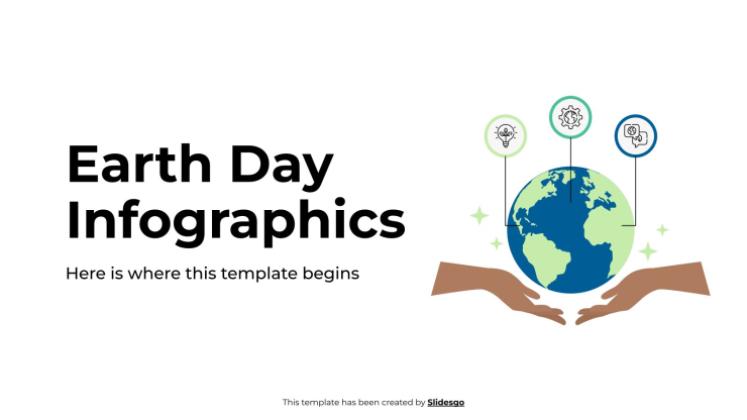 Earth Day Infographics

Here is where this template begins

This template has been created by Slidesgo