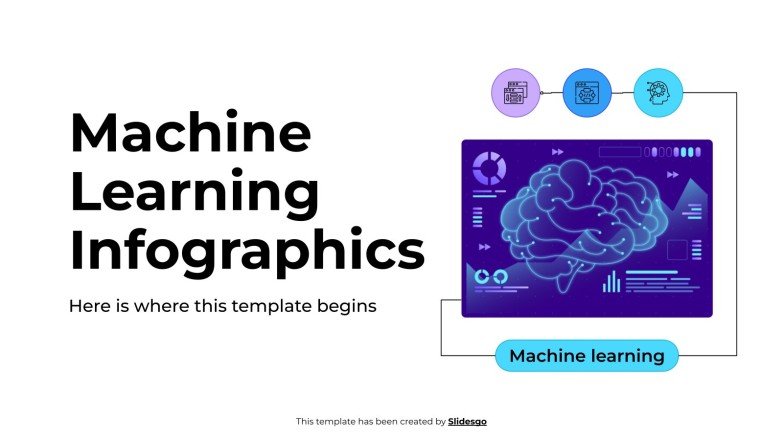 Machine Learning Infographics

Here is where this template begins

Machine learning

This template has been created by Slidesgo