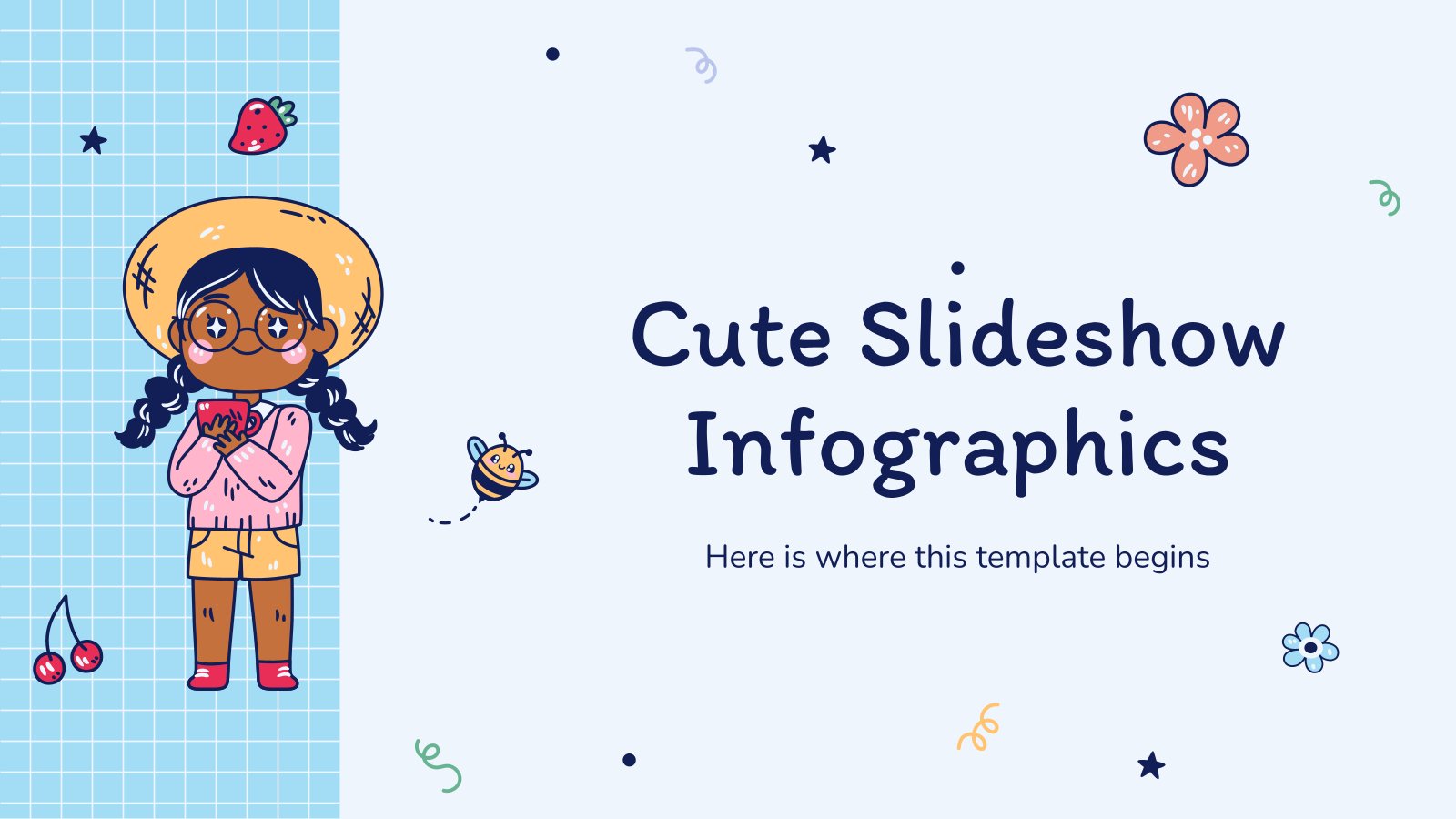 Cute Slideshow Infographics

Here is where this template begins