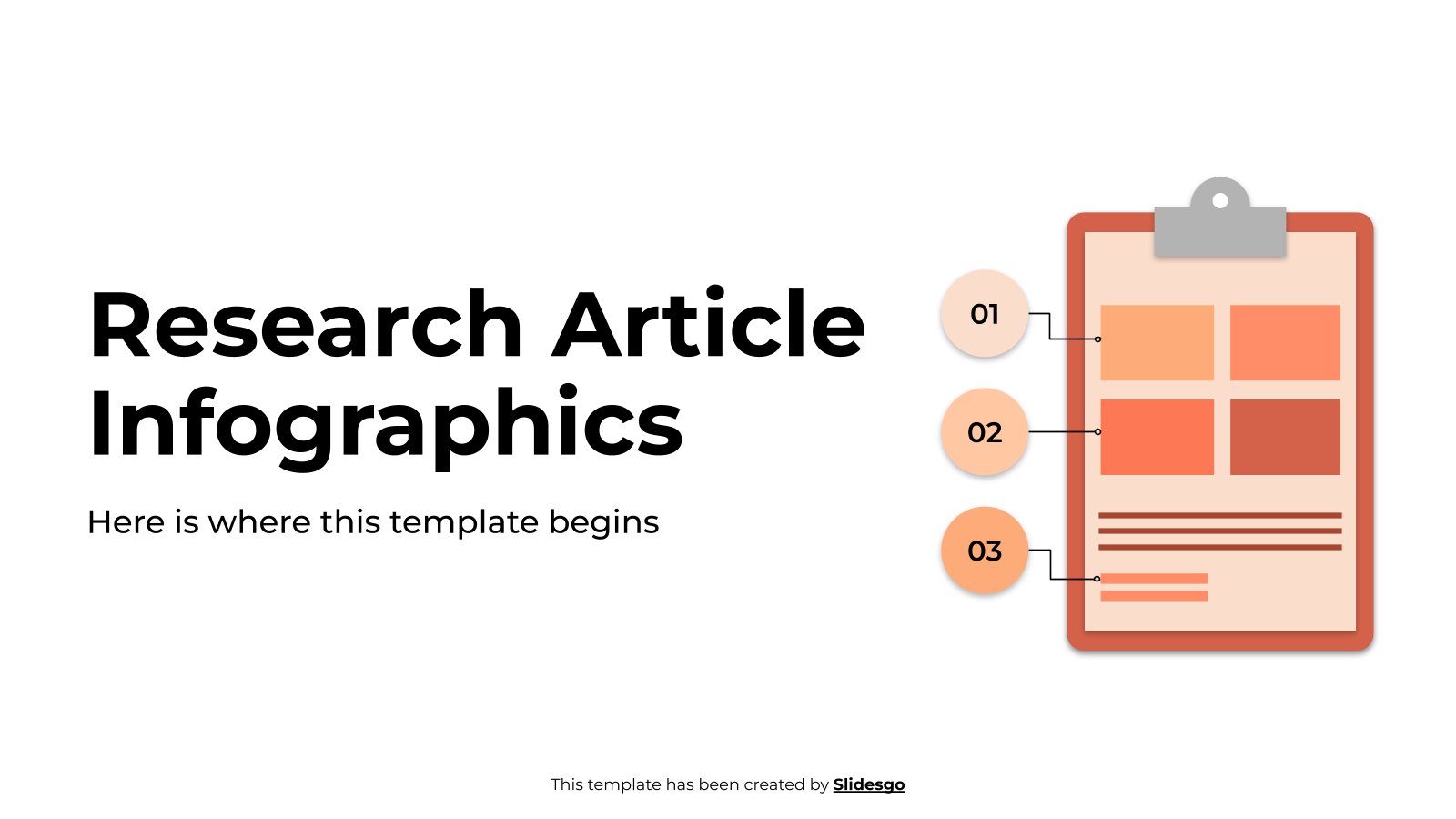 Research Article Infographics

Here is where this template begins

01

02

03

This template has been created by Slidesgo