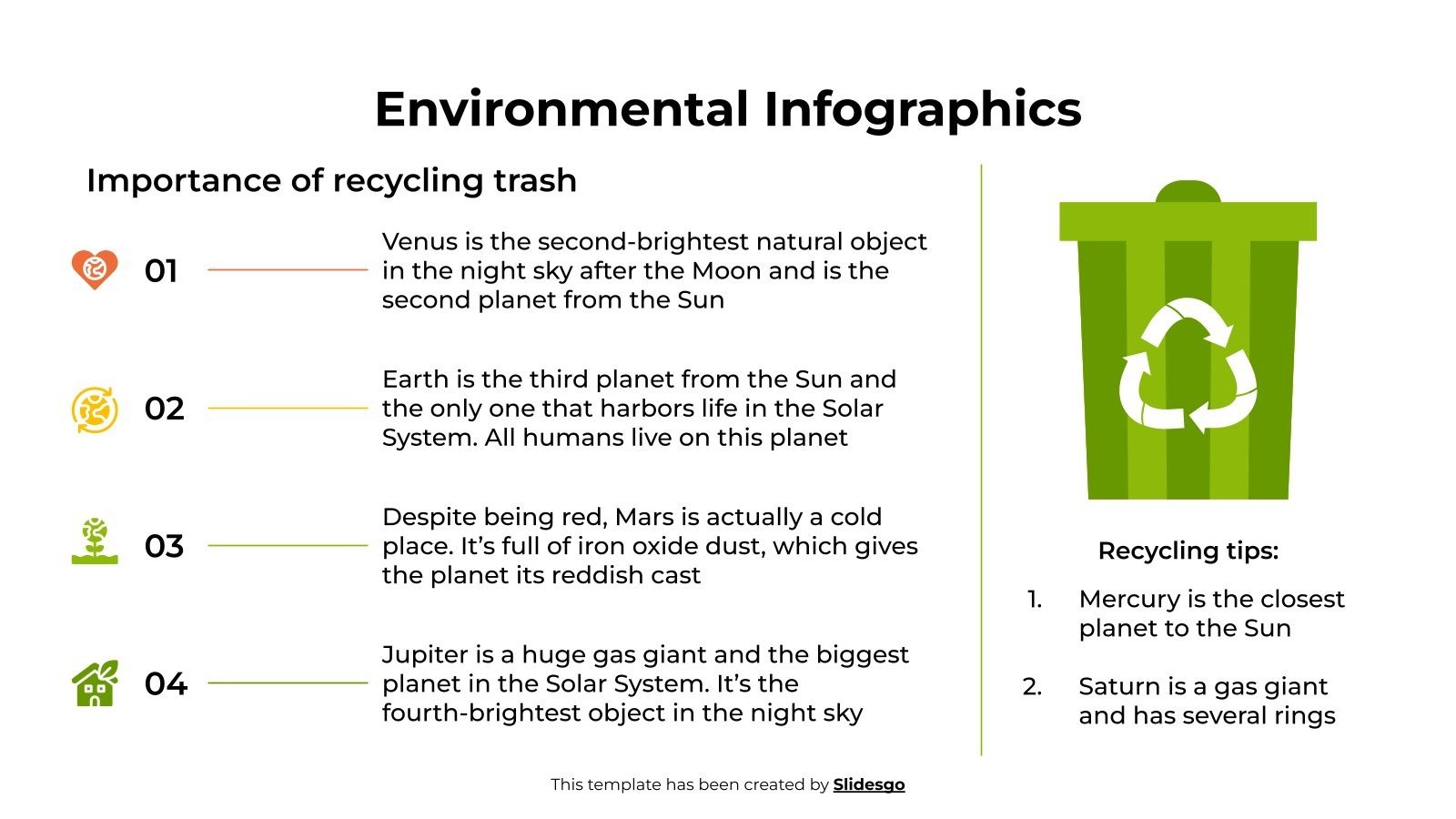 Environmental Infographics

Importance of recycling trash

01 Venus is the second-brightest natural object in the night sky after the Moon and is the second planet from the Sun

02 Earth is the third planet from the Sun and the only one that harbors life in the Solar System. All humans live on this planet

03 Despite being red, Mars is actually a cold place. It’s full of iron oxide dust, which gives the planet its reddish cast

04 Jupiter is a huge gas giant and the biggest planet in the Solar System. It’s the fourth-brightest object in the night sky

Recycling tips:

1. Mercury is the closest planet to the Sun

2. Saturn is a gas giant and has several rings

This template has been created by Slidesgo