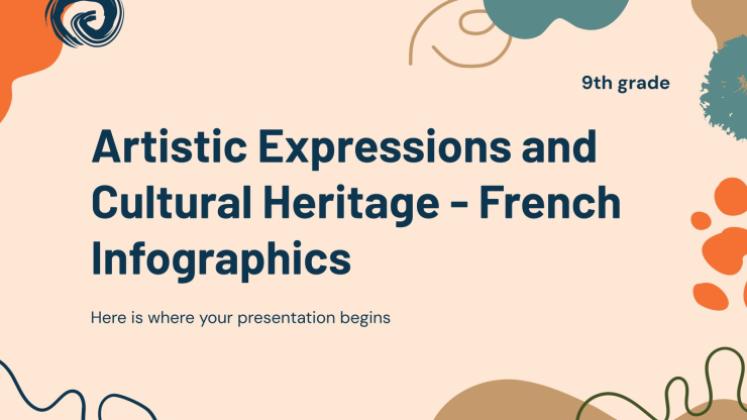 9th grade

Artistic Expressions and Cultural Heritage - French Infographics

Here is where your presentation begins