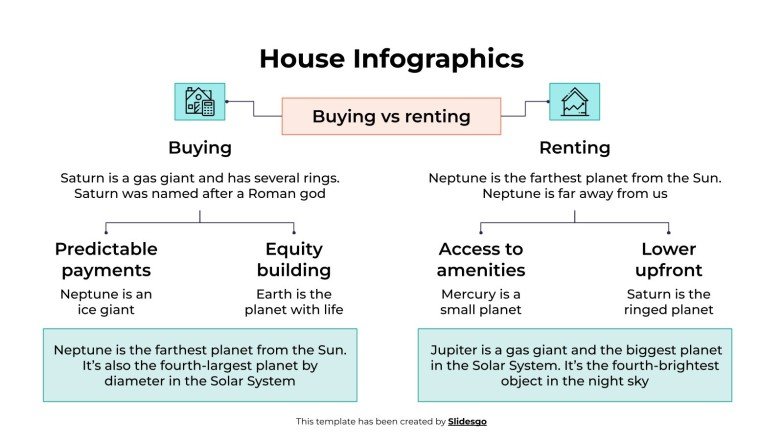 House Infographics

Buying vs renting

Buying

Saturn is a gas giant and has several rings. Saturn was named after a Roman god

Predictable payments

Neptune is an ice giant

Equity building

Earth is the planet with life

Neptune is the farthest planet from the Sun. It's also the fourth-largest planet by diameter in the Solar System

Renting

Neptune is the farthest planet from the Sun. Neptune is far away from us

Access to amenities

Mercury is a small planet

Lower upfront

Saturn is the ringed planet

Jupiter is a gas giant and the biggest planet in the Solar System. It's the fourth-brightest object in the night sky

This template has been created by Slidesgo