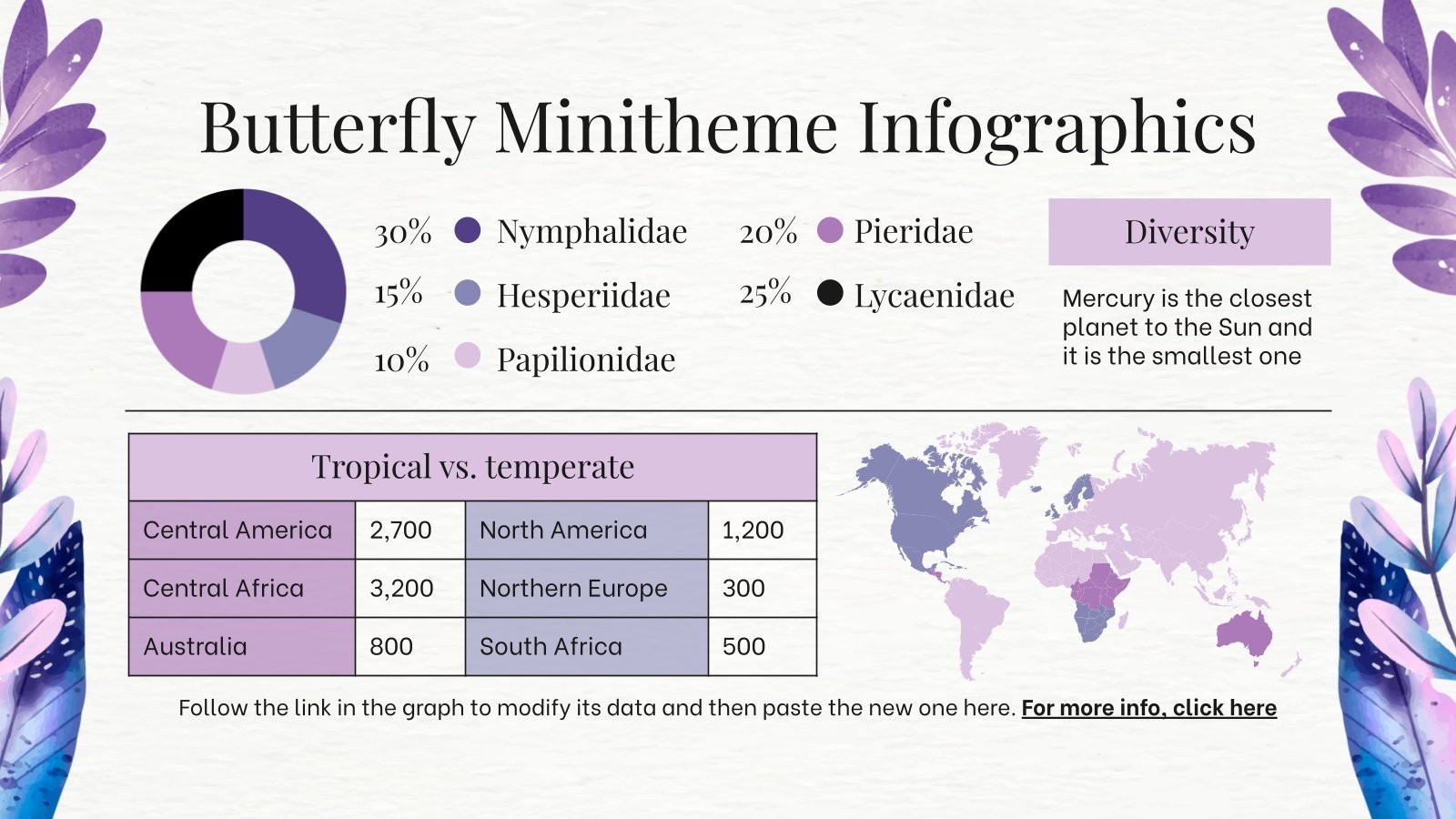 Butterfly Minitheme Infographics

30% Nymphalidae

15% Hesperiidae

10% Papilionidae

20% Pieridae

25% Lycaenidae

Diversity

Mercury is the closest planet to the Sun and it is the smallest one

| Tropical vs. temperate | | | |
|---|---|---|---|
| Central America | 2,700 | North America | 1,200 |
| Central Africa | 3,200 | Northern Europe | 300 |
| Australia | 800 | South Africa | 500 |

Follow the link in the graph to modify its data and then paste the new one here. For more info, click here