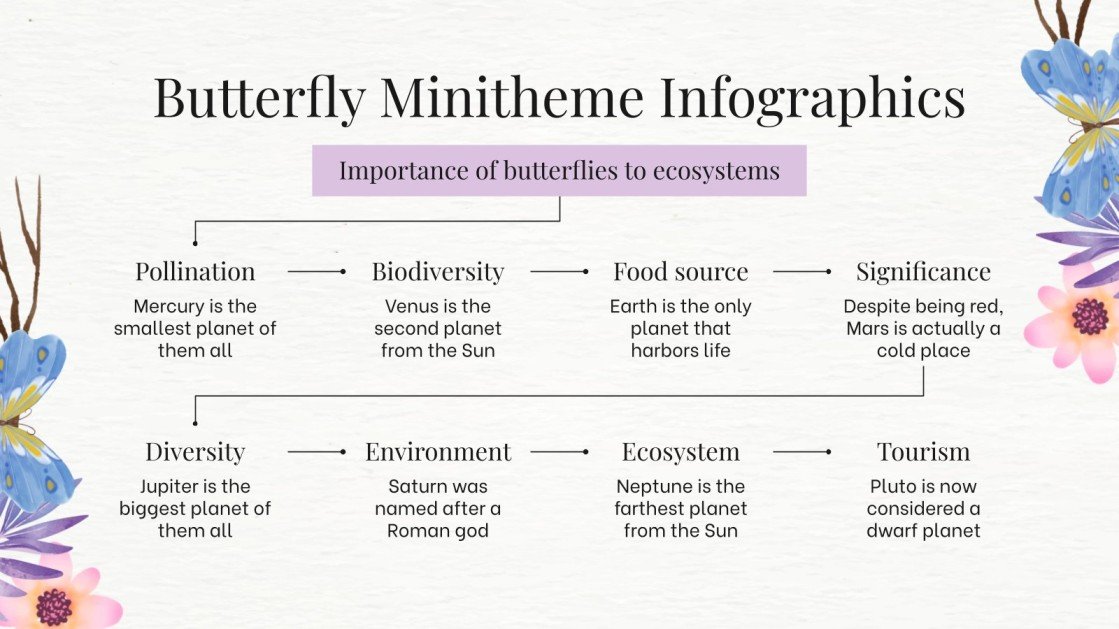 Butterfly Minitheme Infographics

Importance of butterflies to ecosystems

Pollination
Mercury is the smallest planet of them all

Biodiversity
Venus is the second planet from the Sun

Food source
Earth is the only planet that harbors life

Significance
Despite being red, Mars is actually a cold place

Diversity
Jupiter is the biggest planet of them all

Environment
Saturn was named after a Roman god

Ecosystem
Neptune is the farthest planet from the Sun

Tourism
Pluto is now considered a dwarf planet