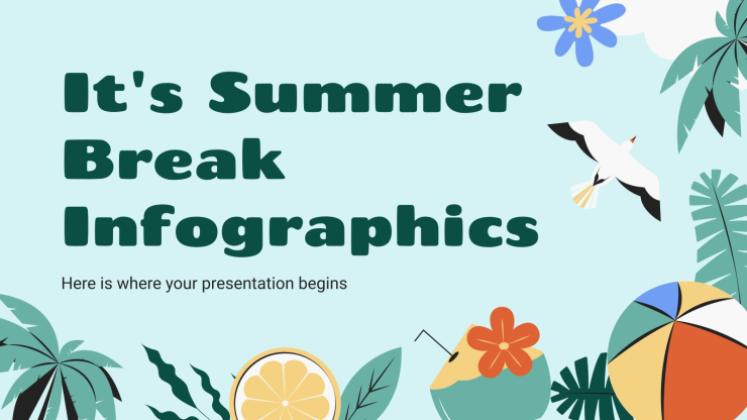 It's Summer Break Infographics

Here is where your presentation begins