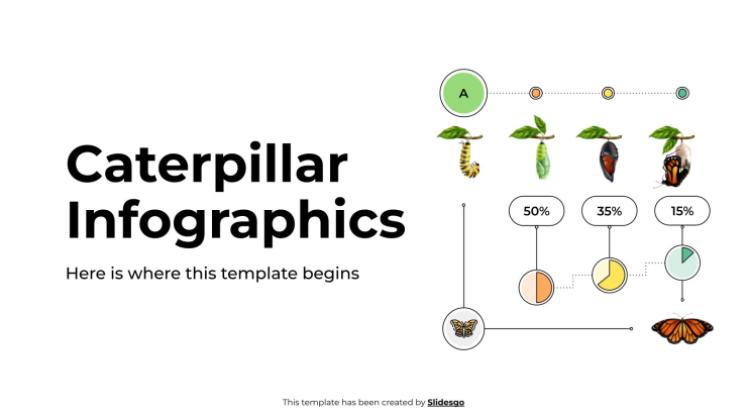 Caterpillar Infographics

Here is where this template begins

A

50%

35%

15%

This template has been created by Slidesgo