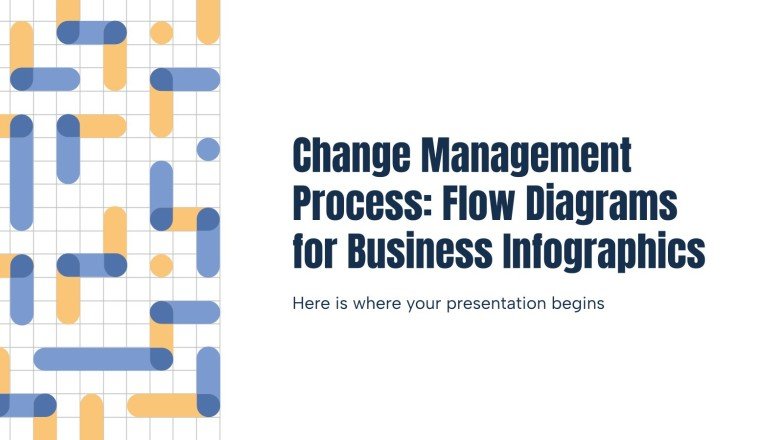 Change Management Process: Flow Diagrams for Business Infographics

Here is where your presentation begins