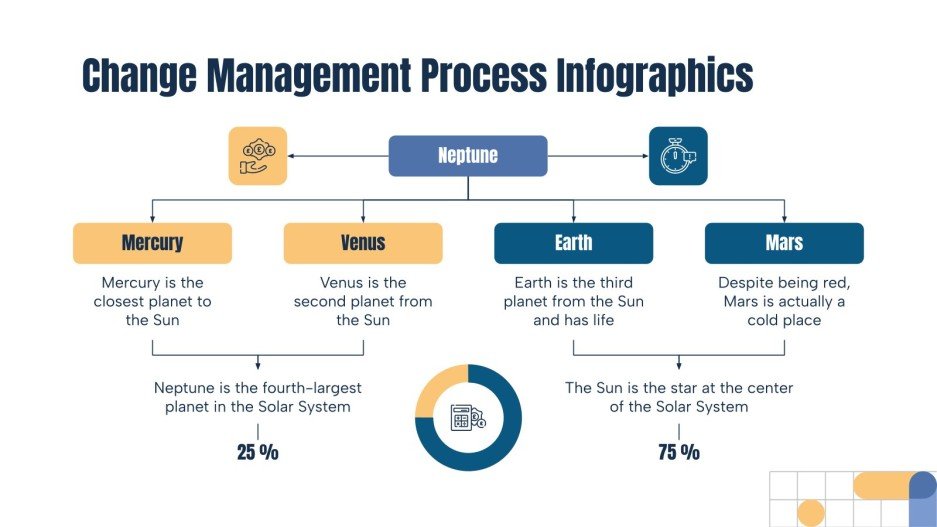 Change Management Process Infographics

Neptune

Mercury

Mercury is the closest planet to the Sun

Venus

Venus is the second planet from the Sun

Earth

Earth is the third planet from the Sun and has life

Mars

Despite being red, Mars is actually a cold place

Neptune is the fourth-largest planet in the Solar System

25 %

The Sun is the star at the center of the Solar System

75 %