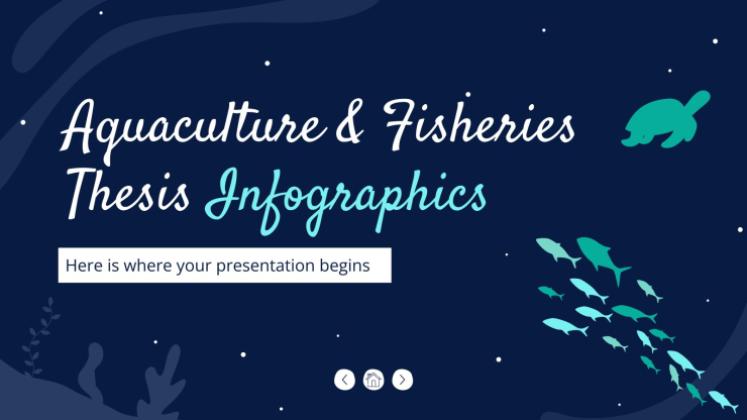 Aquaculture & Fisheries Thesis Infographics

Here is where your presentation begins