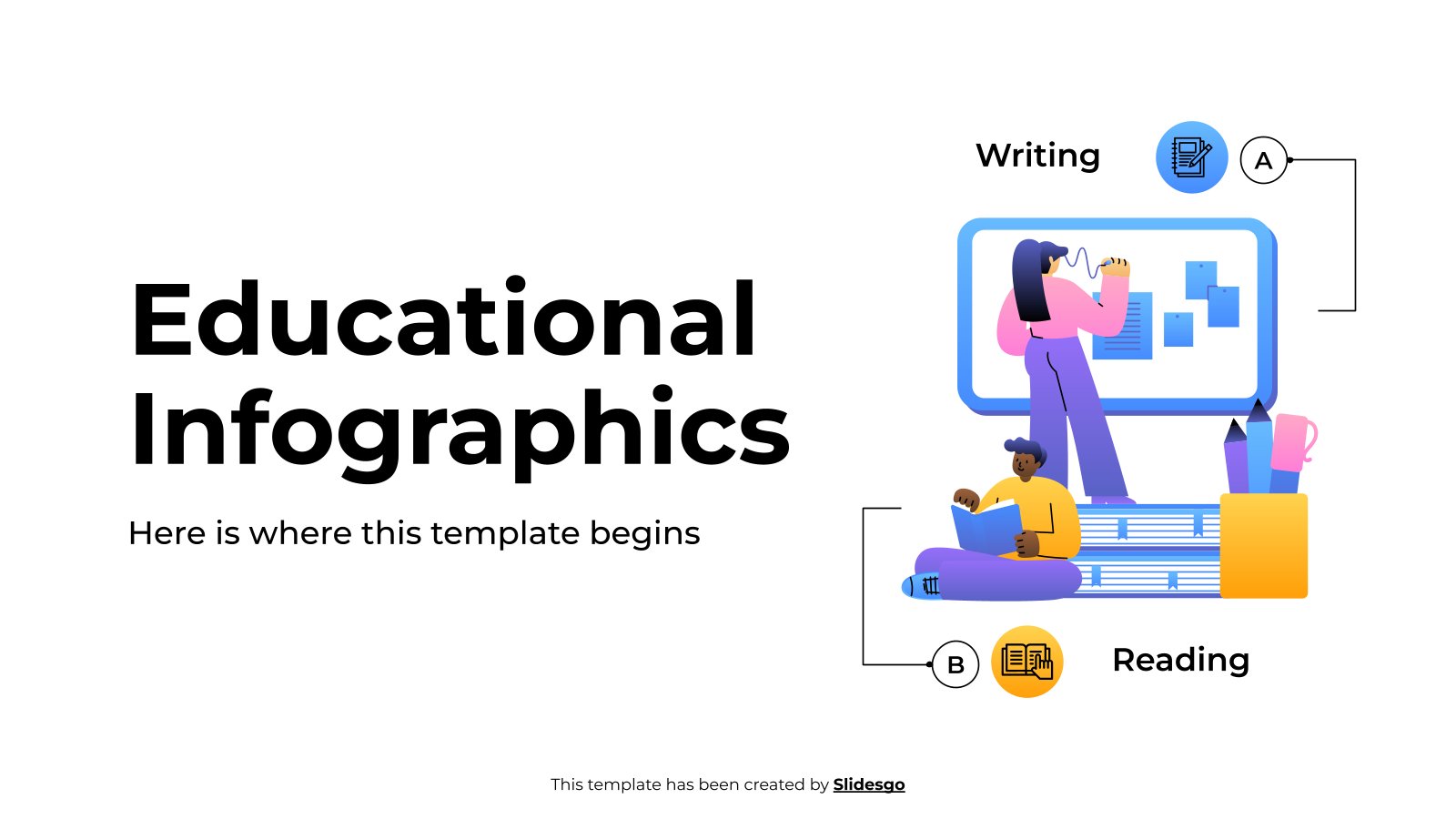 Educational Infographics

Here is where this template begins

Writing

A

B

Reading

This template has been created by Slidesgo