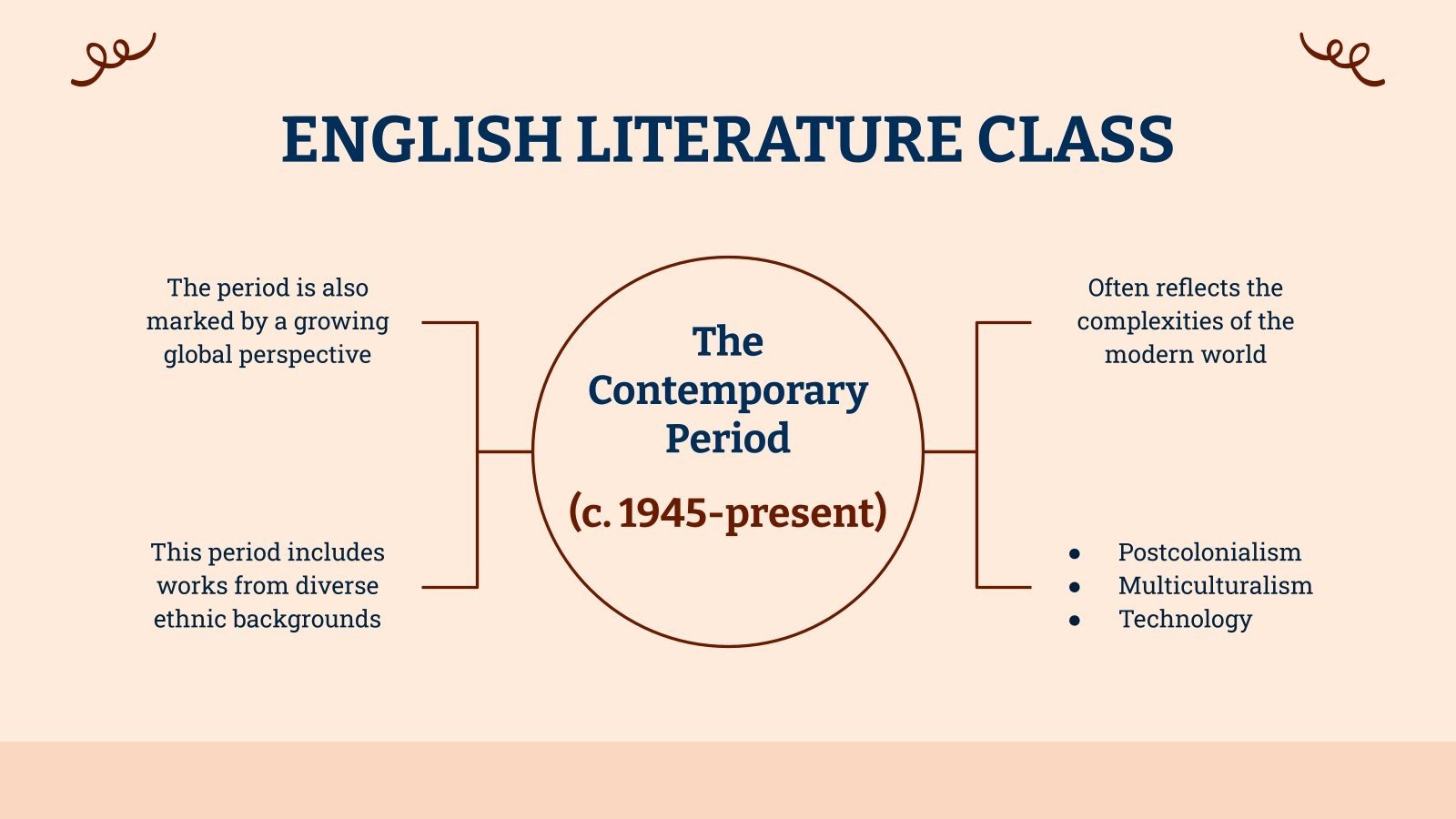 ENGLISH LITERATURE CLASS

The period is also marked by a growing global perspective

This period includes works from diverse ethnic backgrounds

The Contemporary Period

(c. 1945-present)

Often reflects the complexities of the modern world

- Postcolonialism
- Multiculturalism
- Technology