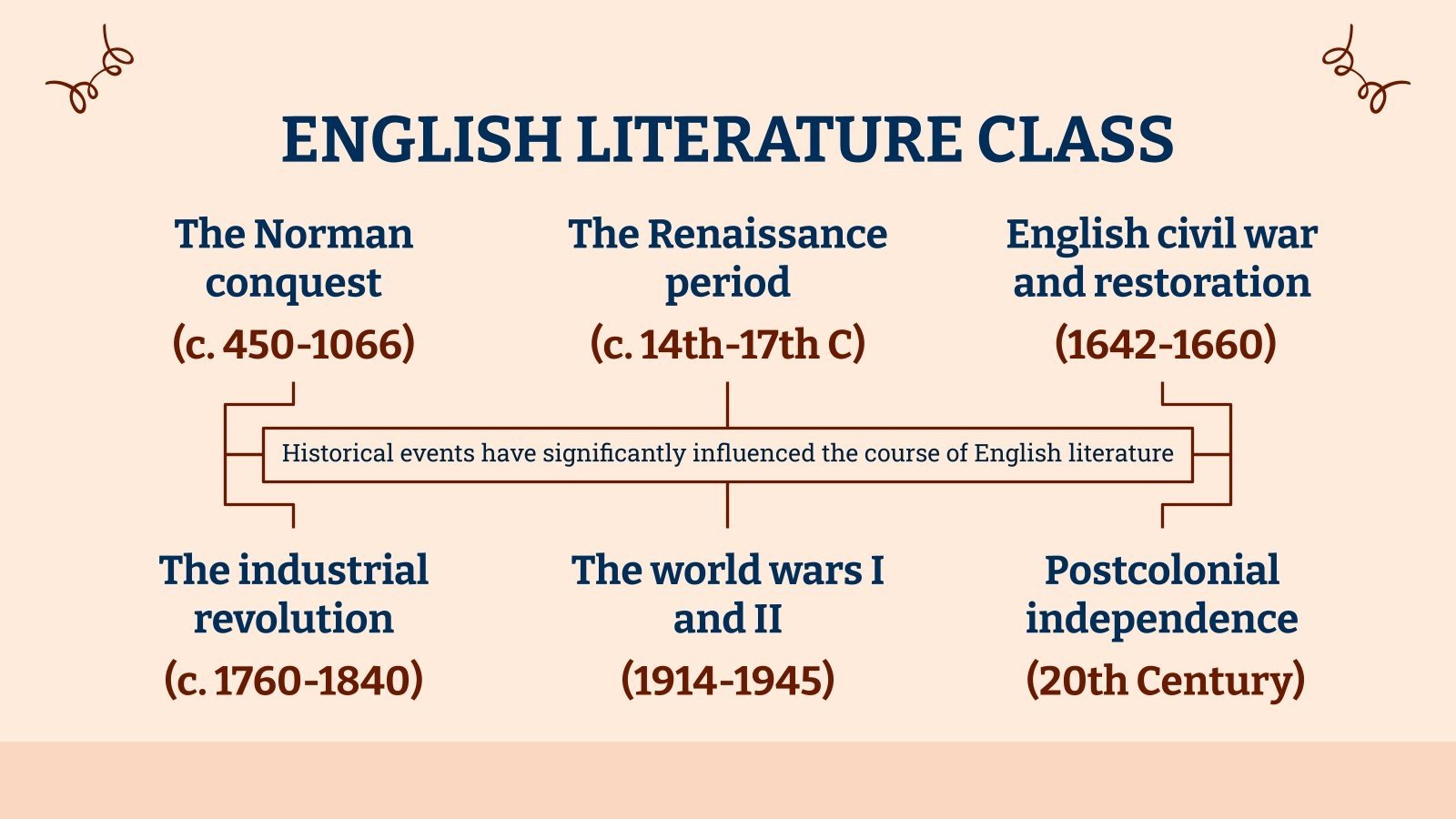 ENGLISH LITERATURE CLASS

The Norman conquest

(c. 450-1066)

The Renaissance period

(c. 14th-17th C)

English civil war and restoration

(1642-1660)

Historical events have significantly influenced the course of English literature

The industrial revolution

(c. 1760-1840)

The world wars I and II

(1914-1945)

Postcolonial independence

(20th Century)