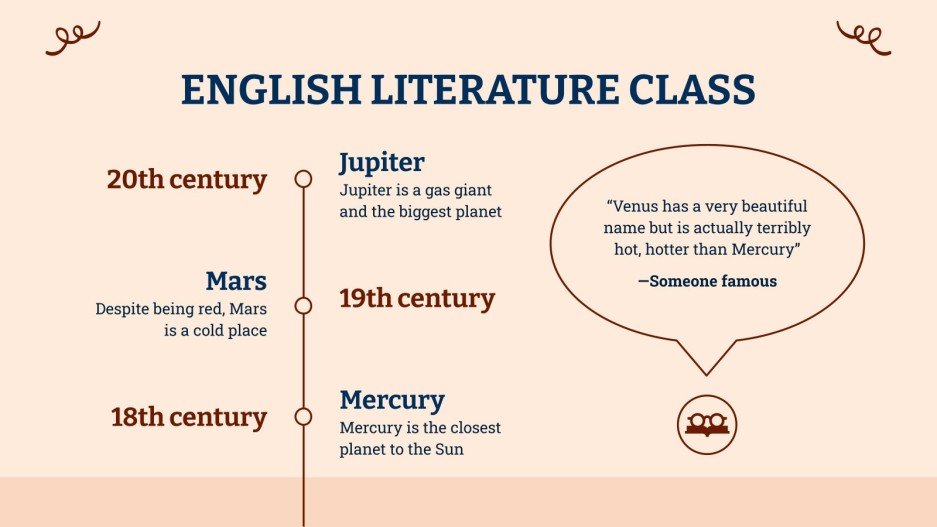 ENGLISH LITERATURE CLASS

20th century

Jupiter
Jupiter is a gas giant and the biggest planet

Mars
Despite being red, Mars is a cold place

19th century

18th century

Mercury
Mercury is the closest planet to the Sun

“Venus has a very beautiful name but is actually terribly hot, hotter than Mercury”

—Someone famous