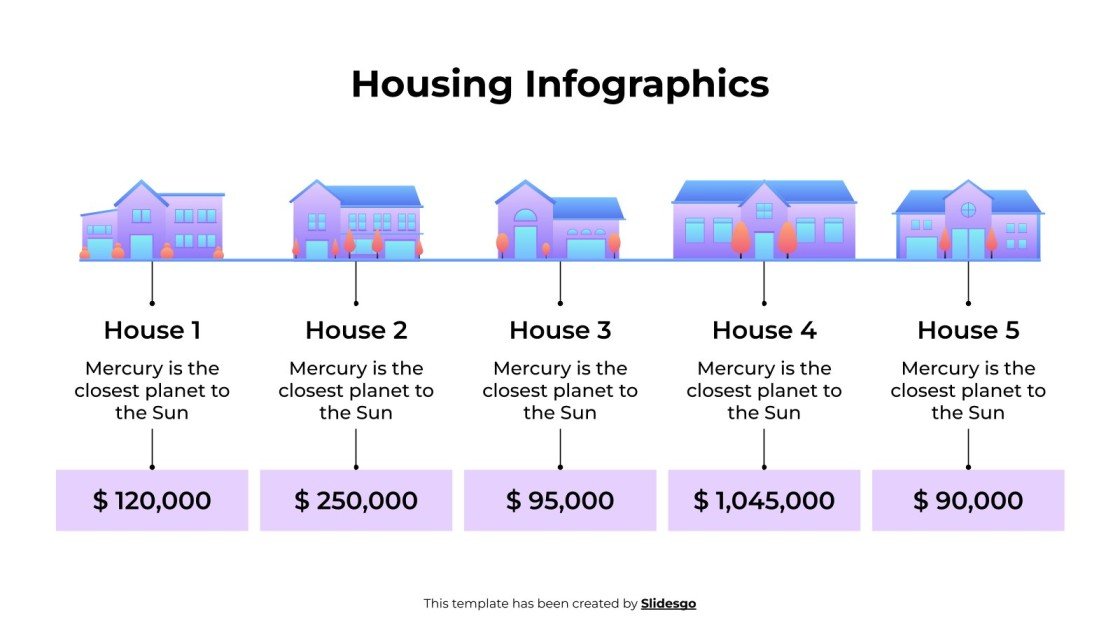 Housing Infographics

House 1

Mercury is the closest planet to the Sun

$ 120,000

House 2

Mercury is the closest planet to the Sun

$ 250,000

House 3

Mercury is the closest planet to the Sun

$ 95,000

House 4

Mercury is the closest planet to the Sun

$ 1,045,000

House 5

Mercury is the closest planet to the Sun

$ 90,000

This template has been created by Slidesgo