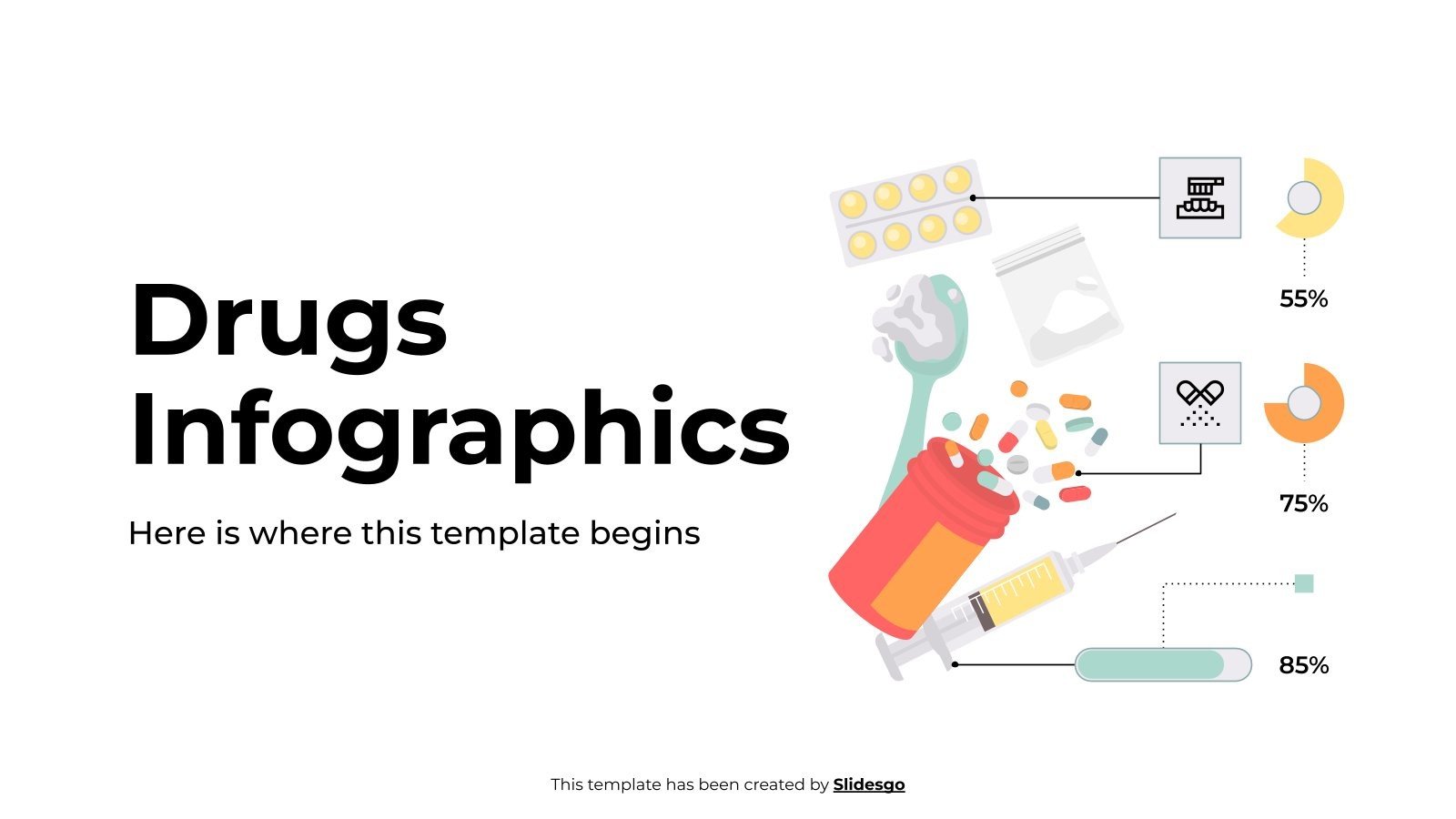 Drugs Infographics

Here is where this template begins

55%

75%

85%

This template has been created by Slidesgo