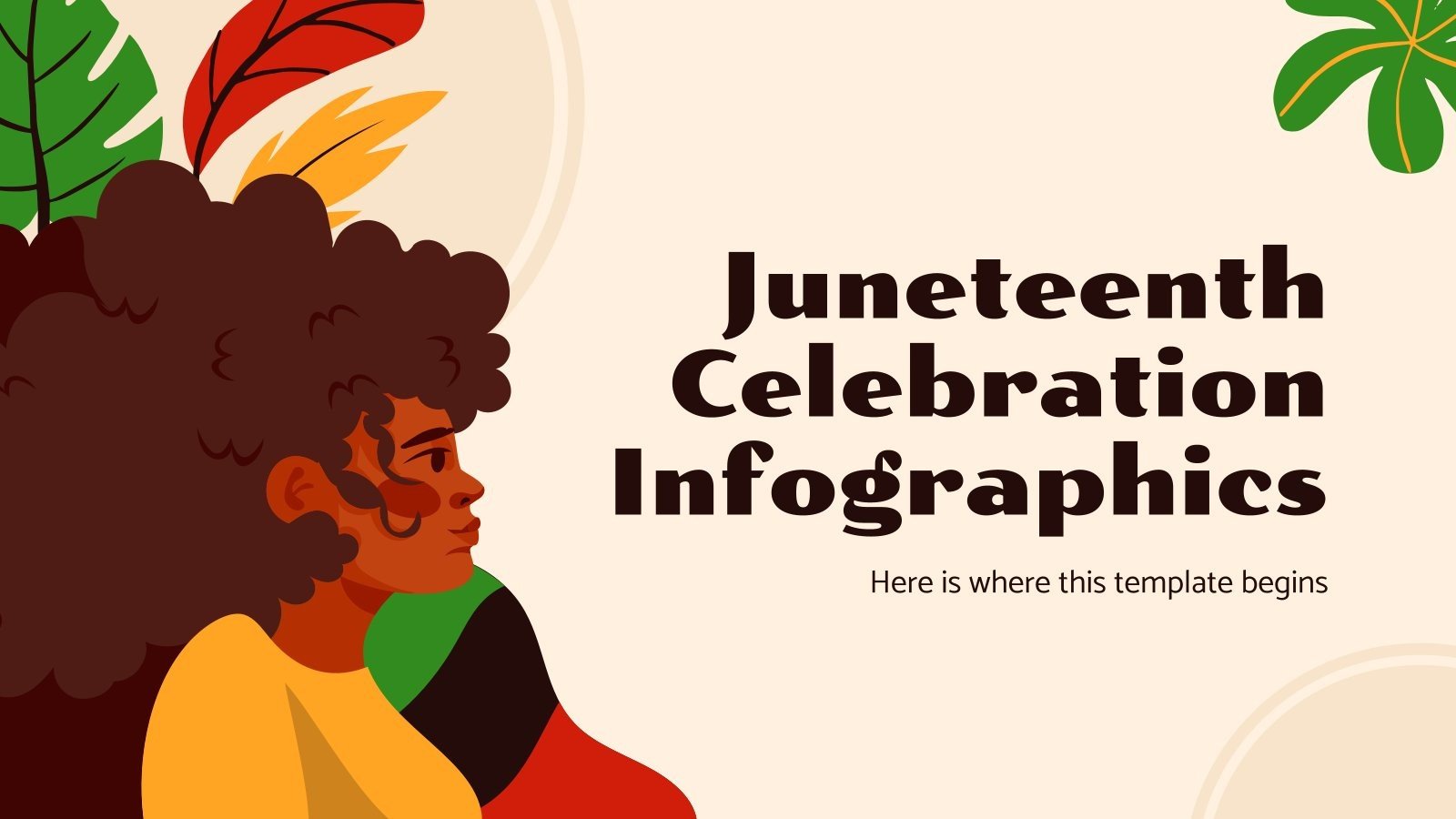 Juneteenth Celebration Infographics

Here is where this template begins