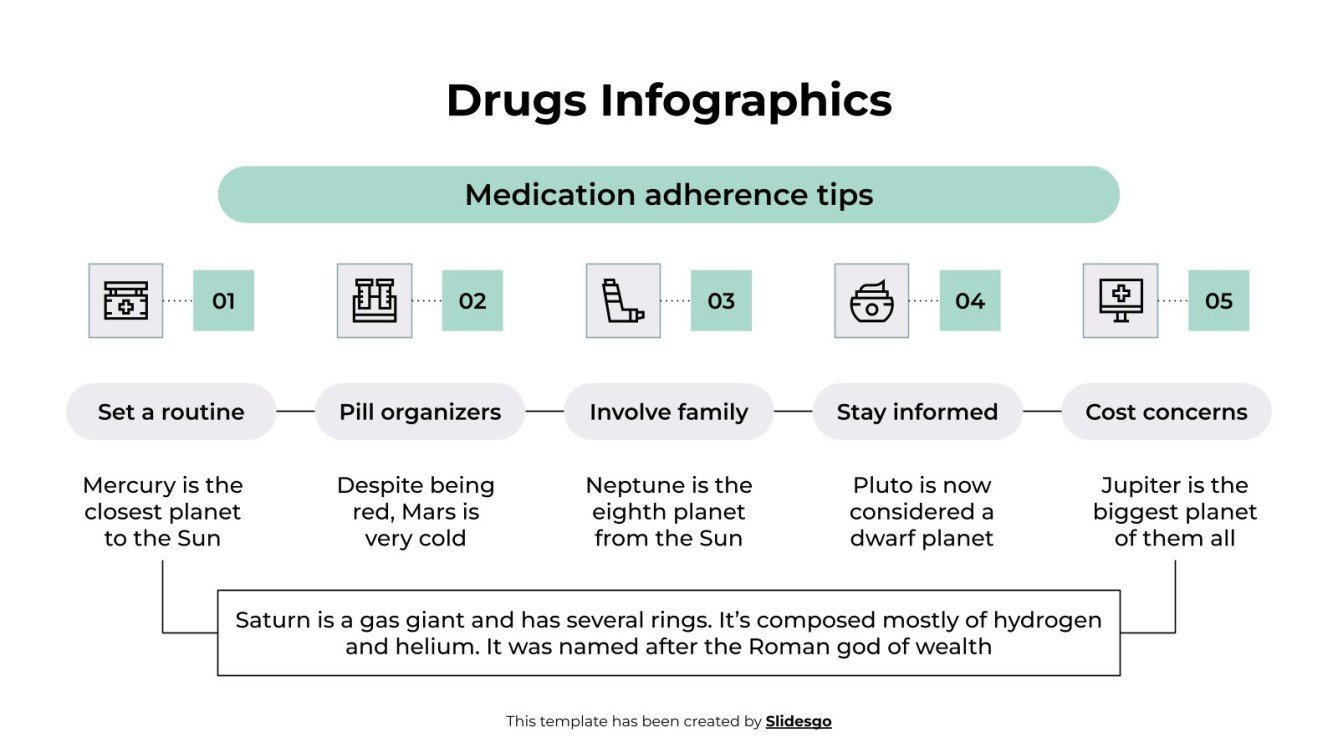 Drugs Infographics

Medication adherence tips

01

02

03

04

05

Set a routine

Pill organizers

Involve family

Stay informed

Cost concerns

Mercury is the closest planet to the Sun

Despite being red, Mars is very cold

Neptune is the eighth planet from the Sun

Pluto is now considered a dwarf planet

Jupiter is the biggest planet of them all

Saturn is a gas giant and has several rings. It's composed mostly of hydrogen and helium. It was named after the Roman god of wealth

This template has been created by Slidesgo