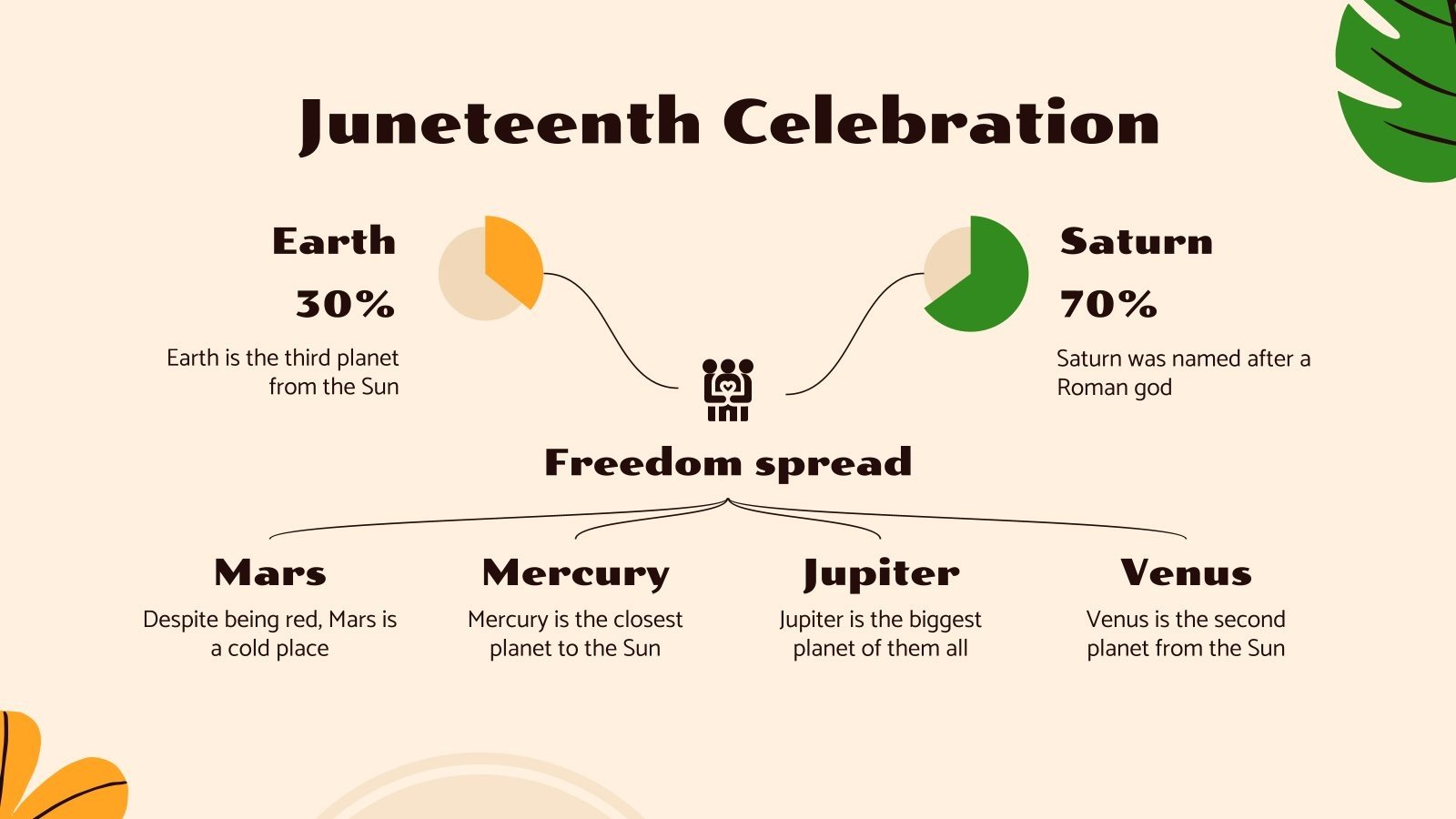 Juneteenth Celebration

Earth

30%

Earth is the third planet from the Sun

Saturn

70%

Saturn was named after a Roman god

Freedom spread

Mars

Despite being red, Mars is a cold place

Mercury

Mercury is the closest planet to the Sun

Jupiter

Jupiter is the biggest planet of them all

Venus

Venus is the second planet from the Sun