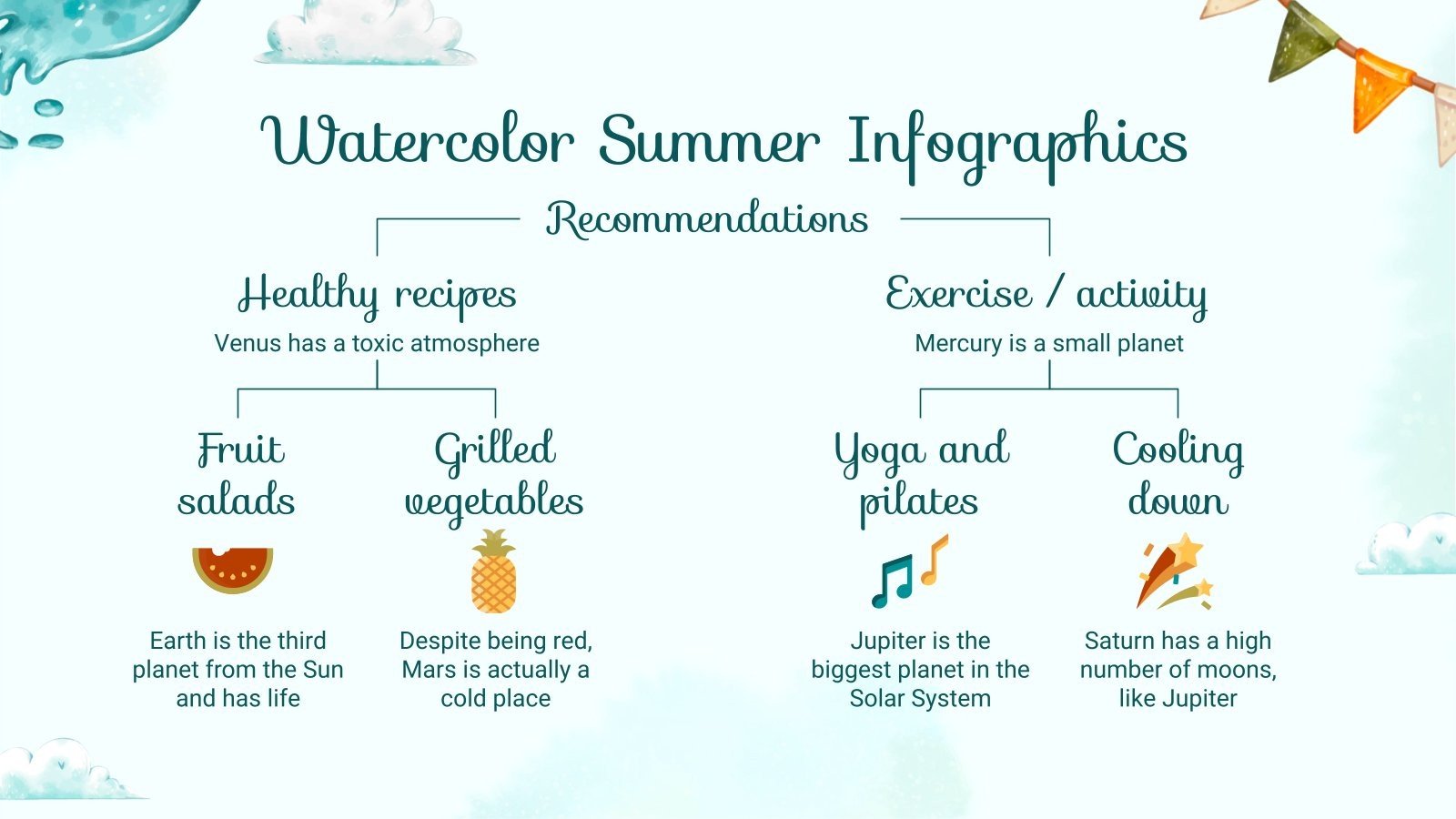 Watercolor Summer Infographics

Recommendations

Healthy recipes

Venus has a toxic atmosphere

Fruit salads

Earth is the third planet from the Sun and has life

Grilled vegetables

Despite being red, Mars is actually a cold place

Exercise / activity

Mercury is a small planet

Yoga and pilates

Jupiter is the biggest planet in the Solar System

Cooling down

Saturn has a high number of moons, like Jupiter