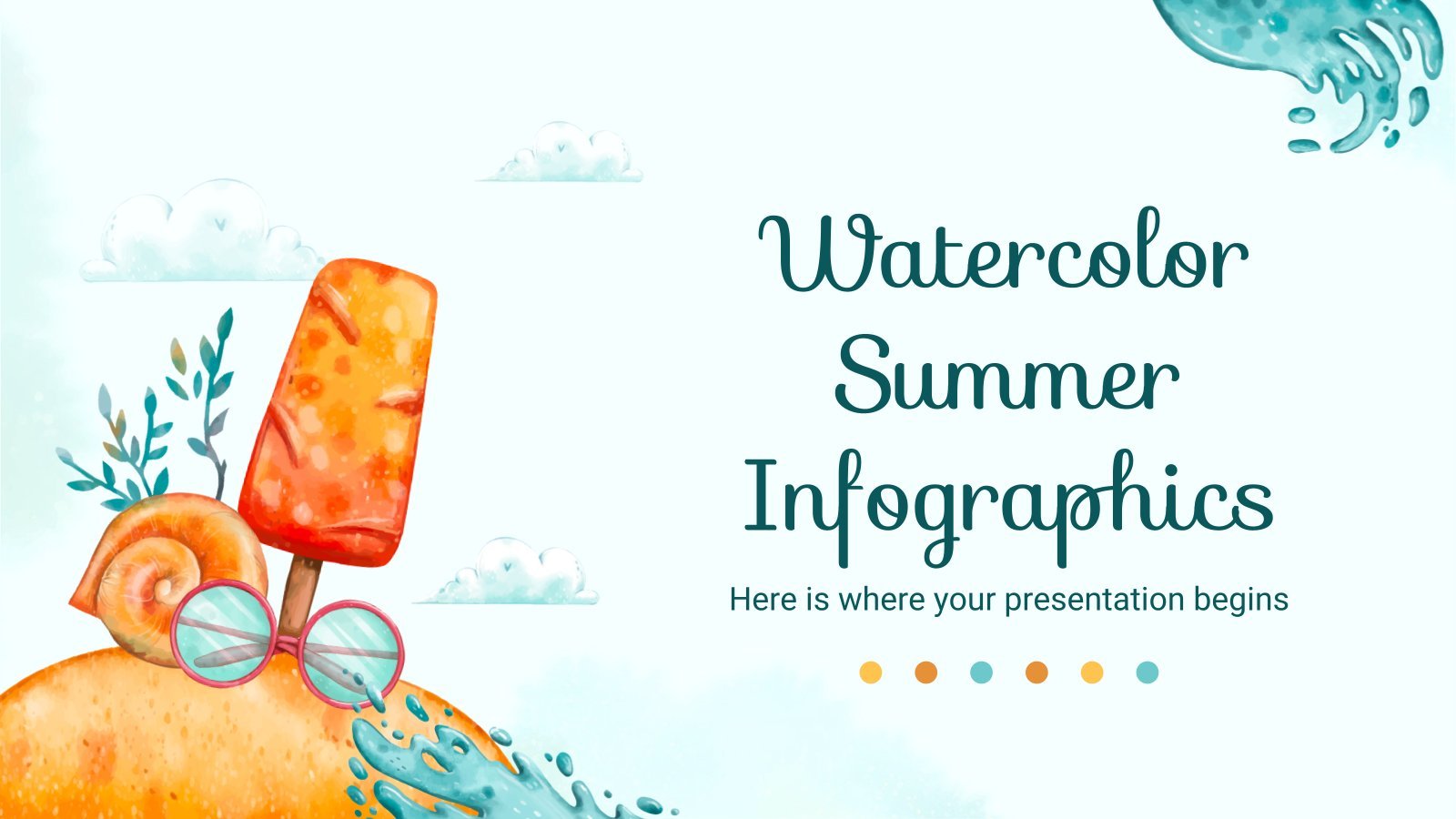 Watercolor Summer Infographics

Here is where your presentation begins