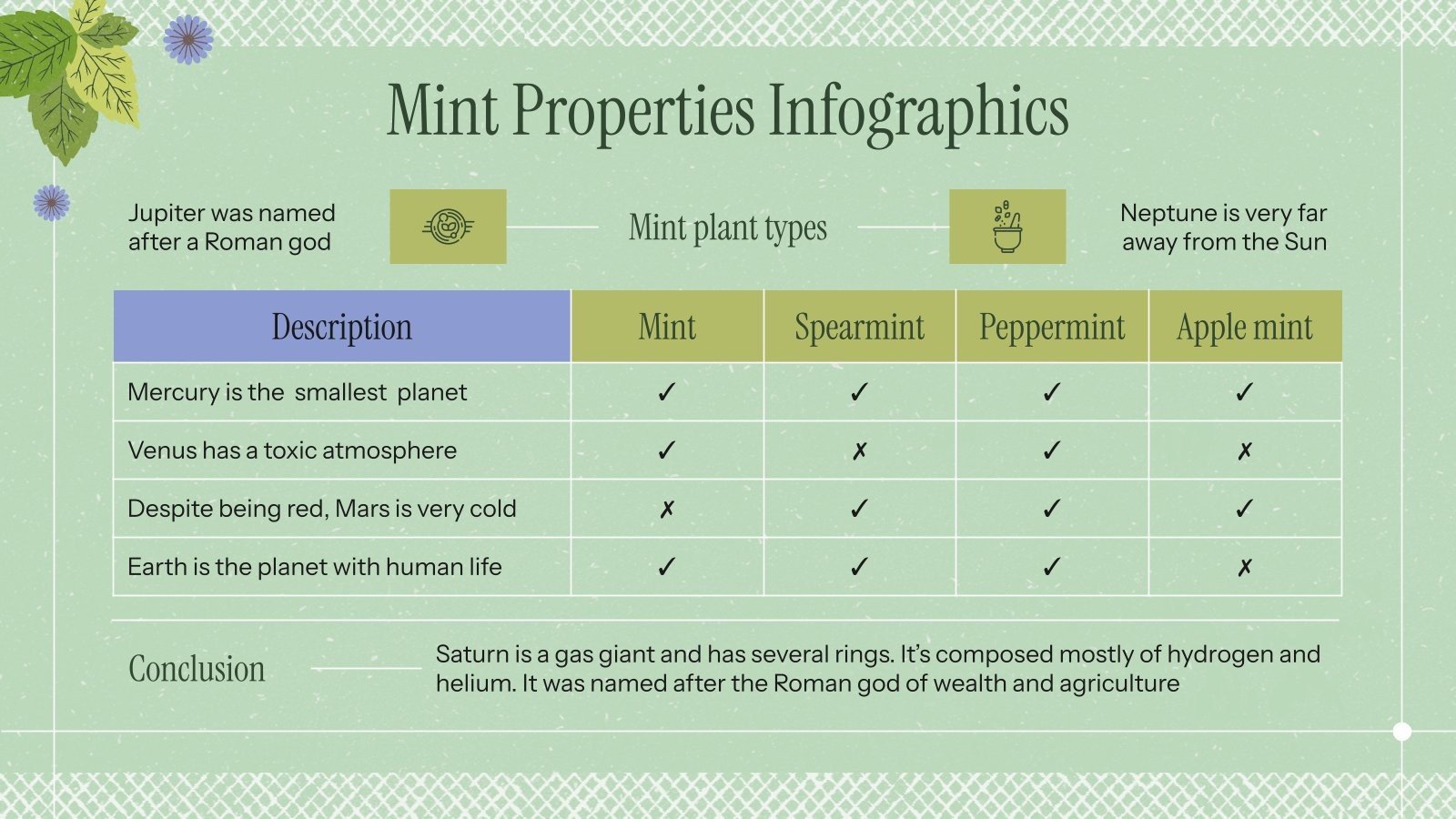 Mint Properties Infographics

Jupiter was named after a Roman god

Mint plant types

Neptune is very far away from the Sun

| Description | Mint | Spearmint | Peppermint | Apple mint |
|---|---|---|---|---|
| Mercury is the smallest planet | ✓ | ✓ | ✓ | ✓ |
| Venus has a toxic atmosphere | ✓ | ✗ | ✓ | ✗ |
| Despite being red, Mars is very cold | ✗ | ✓ | ✓ | ✓ |
| Earth is the planet with human life | ✓ | ✓ | ✓ | ✗ |

Conclusion

Saturn is a gas giant and has several rings. It's composed mostly of hydrogen and helium. It was named after the Roman god of wealth and agriculture