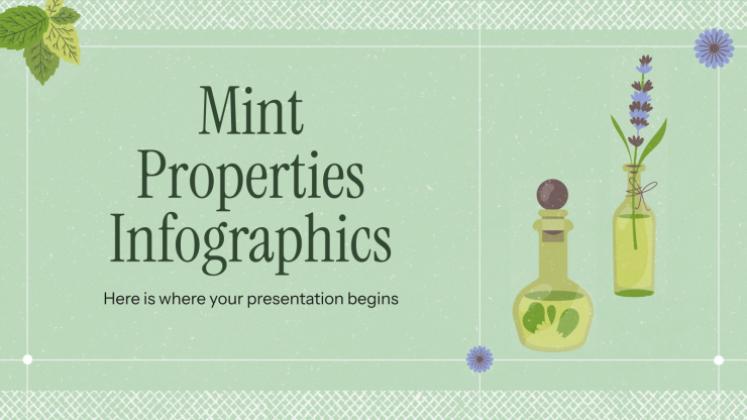 Mint Properties Infographics

Here is where your presentation begins