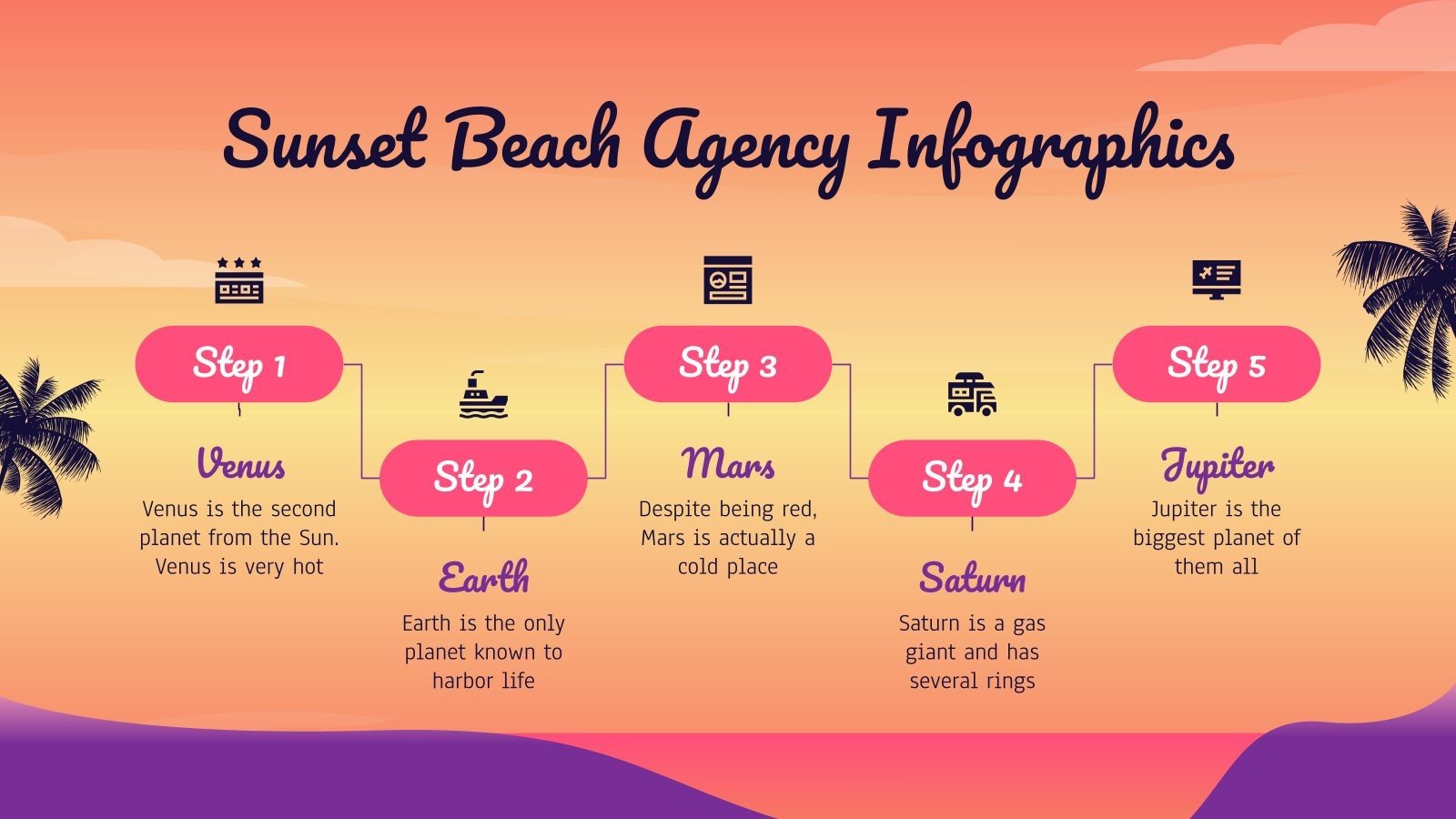 Sunset Beach Agency Infographics

Step 1

Venus

Venus is the second planet from the Sun. Venus is very hot

Step 2

Earth

Earth is the only planet known to harbor life

Step 3

Mars

Despite being red, Mars is actually a cold place

Step 4

Saturn

Saturn is a gas giant and has several rings

Step 5

Jupiter

Jupiter is the biggest planet of them all