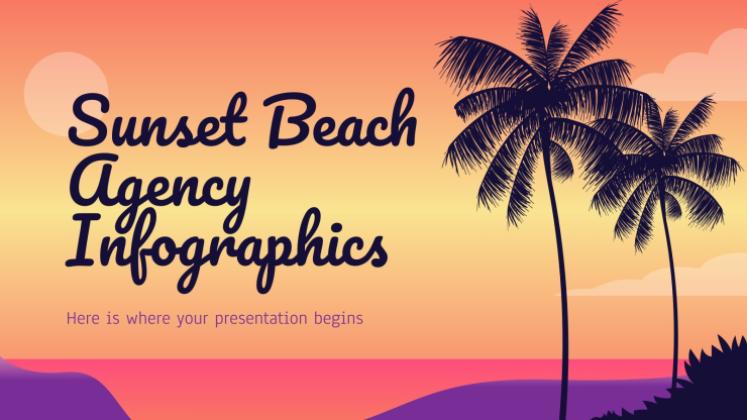 Sunset Beach Agency Infographics

Here is where your presentation begins