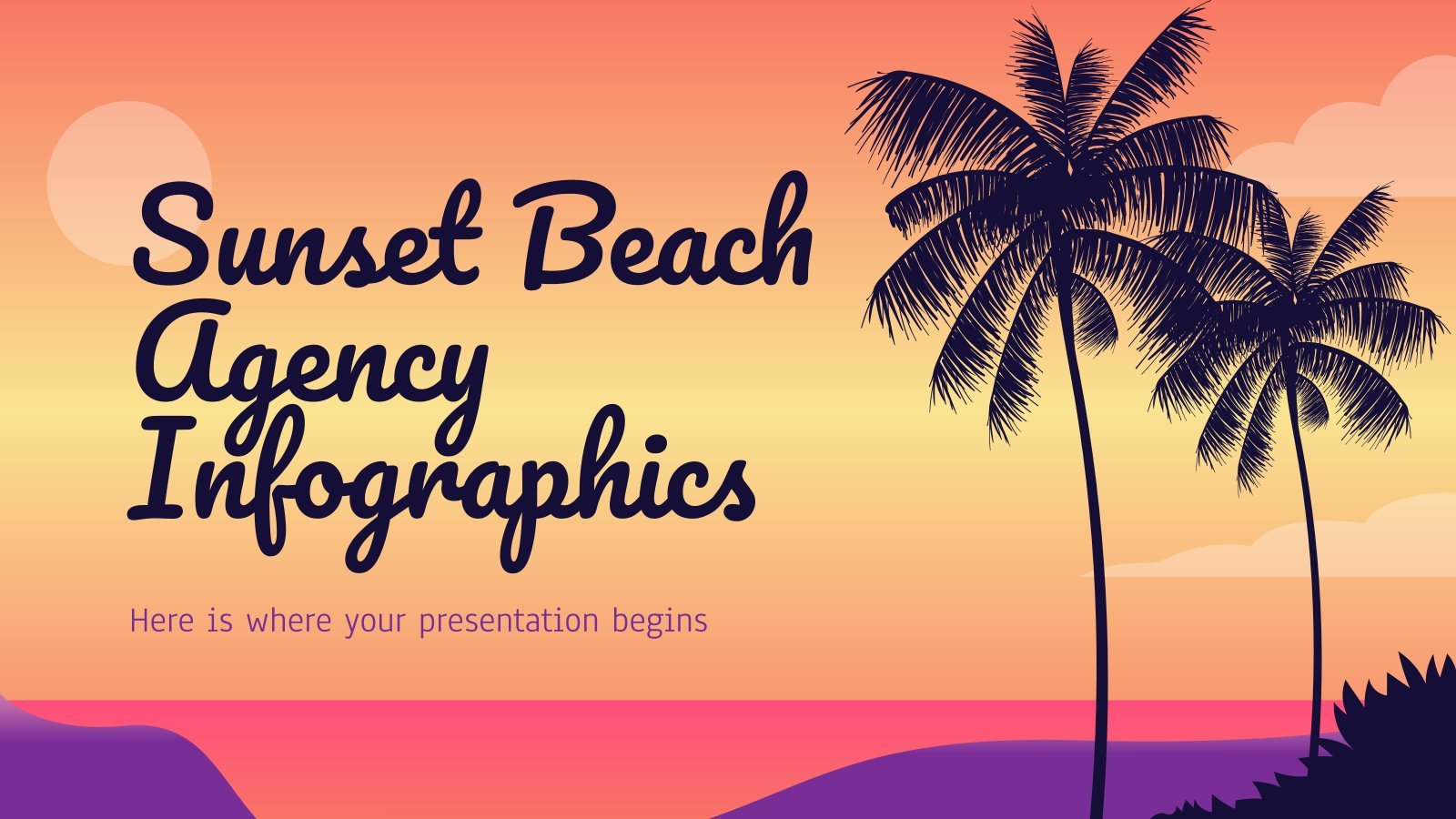 Sunset Beach Agency Infographics

Here is where your presentation begins