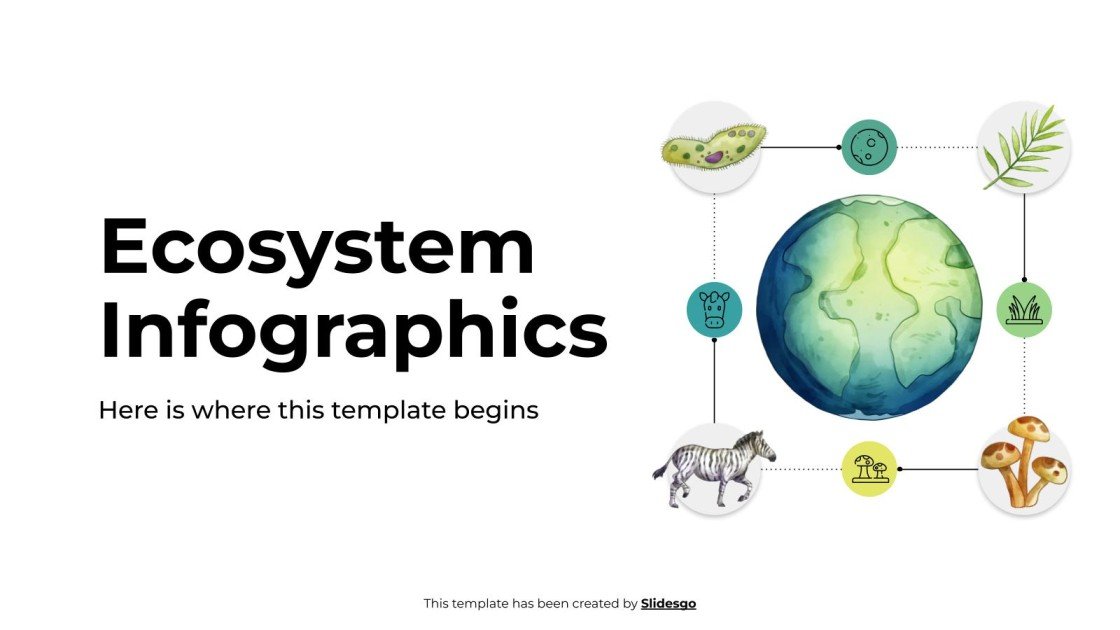 Ecosystem Infographics

Here is where this template begins

This template has been created by Slidesgo