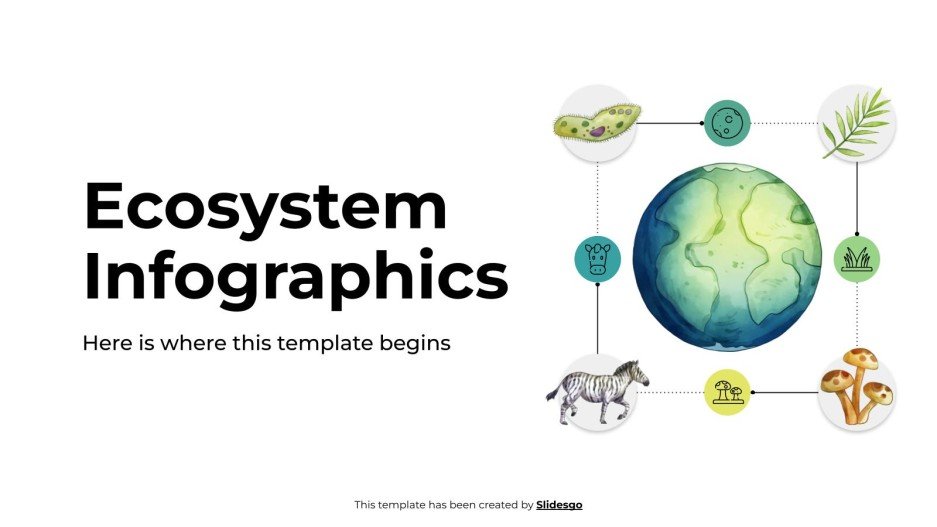 Ecosystem Infographics

Here is where this template begins

This template has been created by Slidesgo