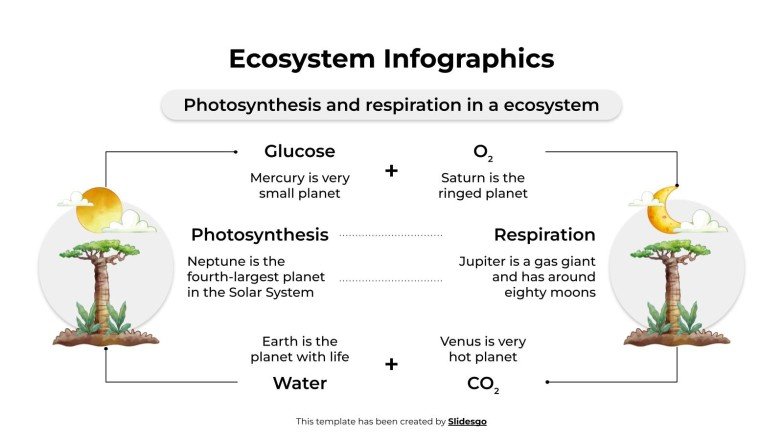 Ecosystem Infographics

Photosynthesis and respiration in a ecosystem

Glucose
Mercury is very small planet

+

$O_2$
Saturn is the ringed planet

Photosynthesis
Neptune is the fourth-largest planet in the Solar System

Respiration
Jupiter is a gas giant and has around eighty moons

Earth is the planet with life
Water

+

Venus is very hot planet
$CO_2$

This template has been created by Slidesgo