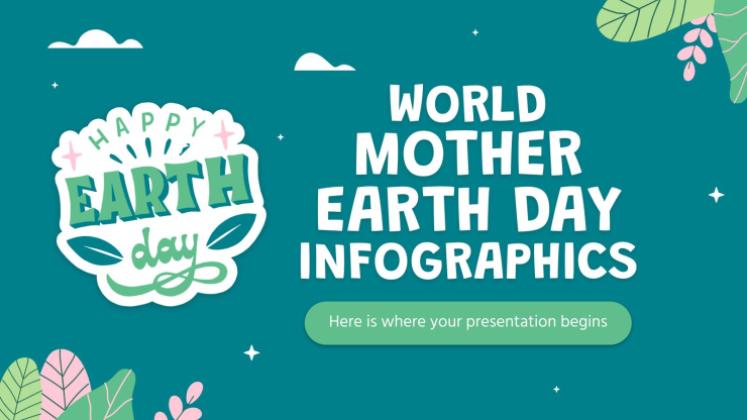 HAPPY EARTH day

WORLD MOTHER EARTH DAY INFOGRAPHICS

Here is where your presentation begins