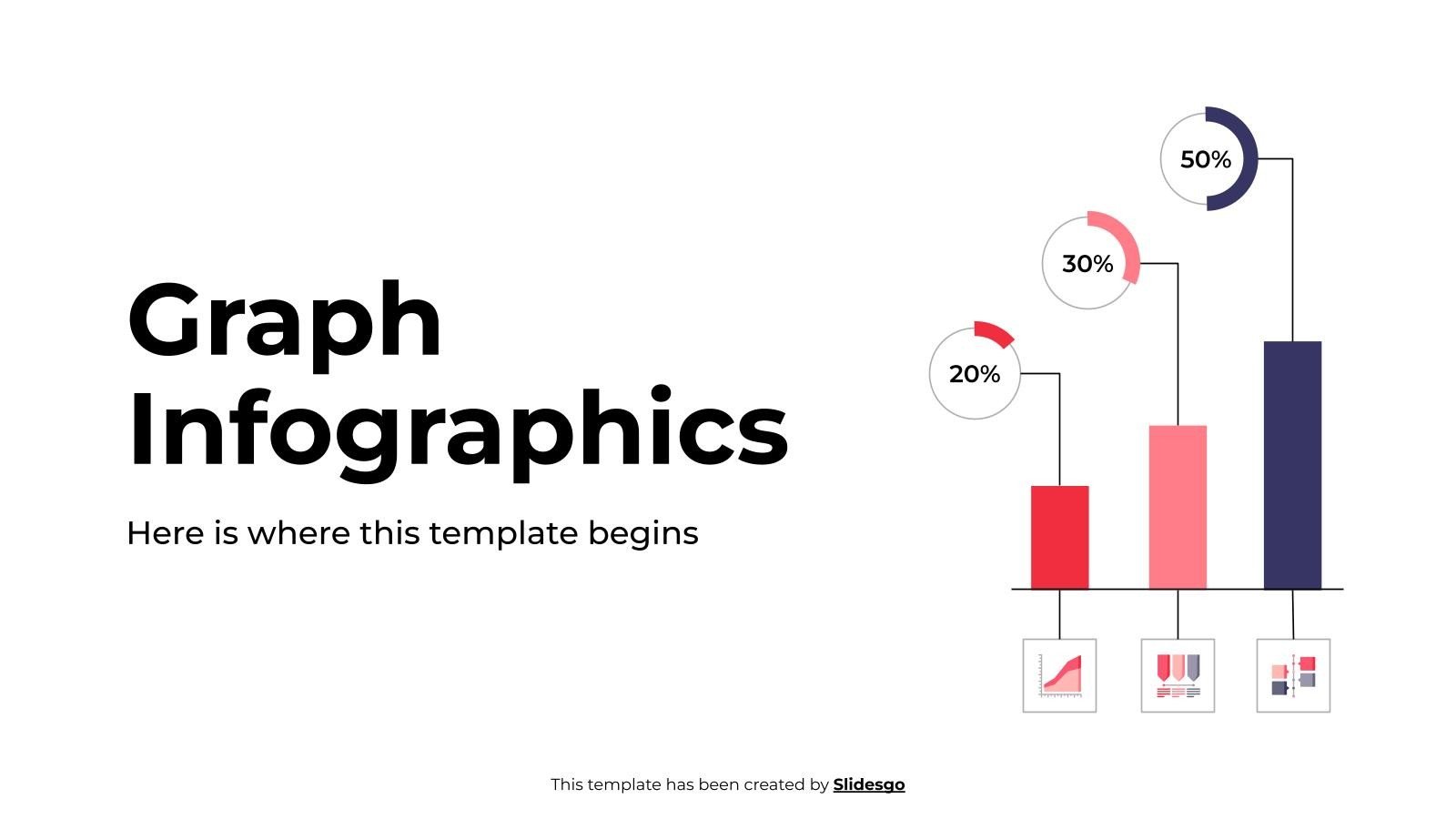 Graph Infographics

Here is where this template begins

50%

30%

20%

This template has been created by Slidesgo